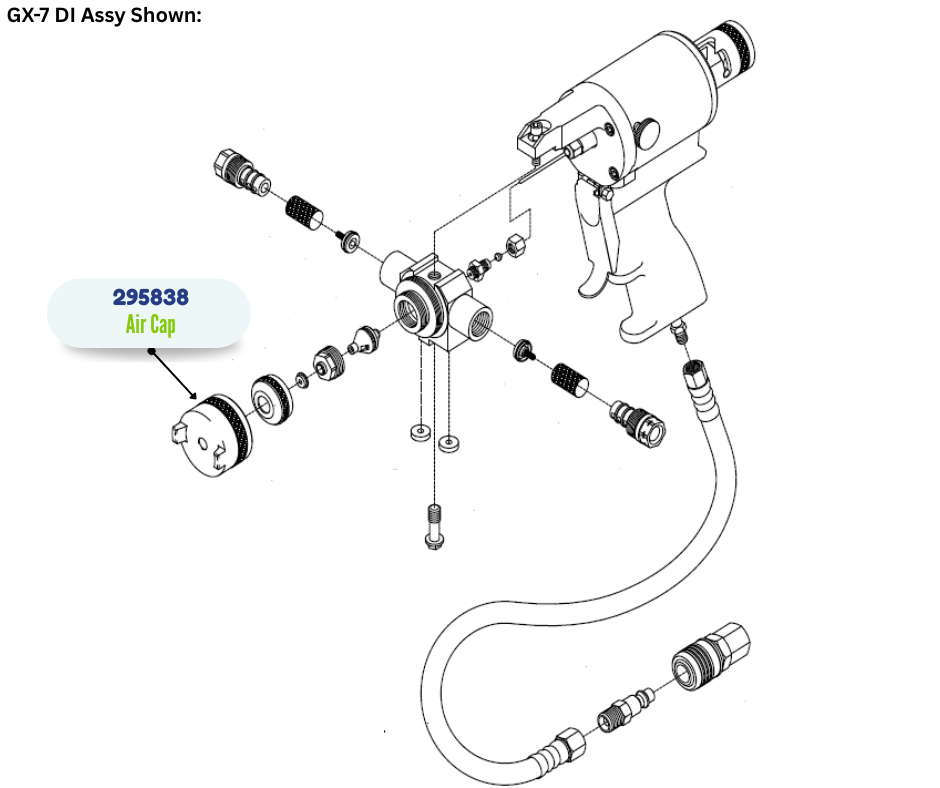 GX-7 DI Assy Shown:

295838
Air Cap