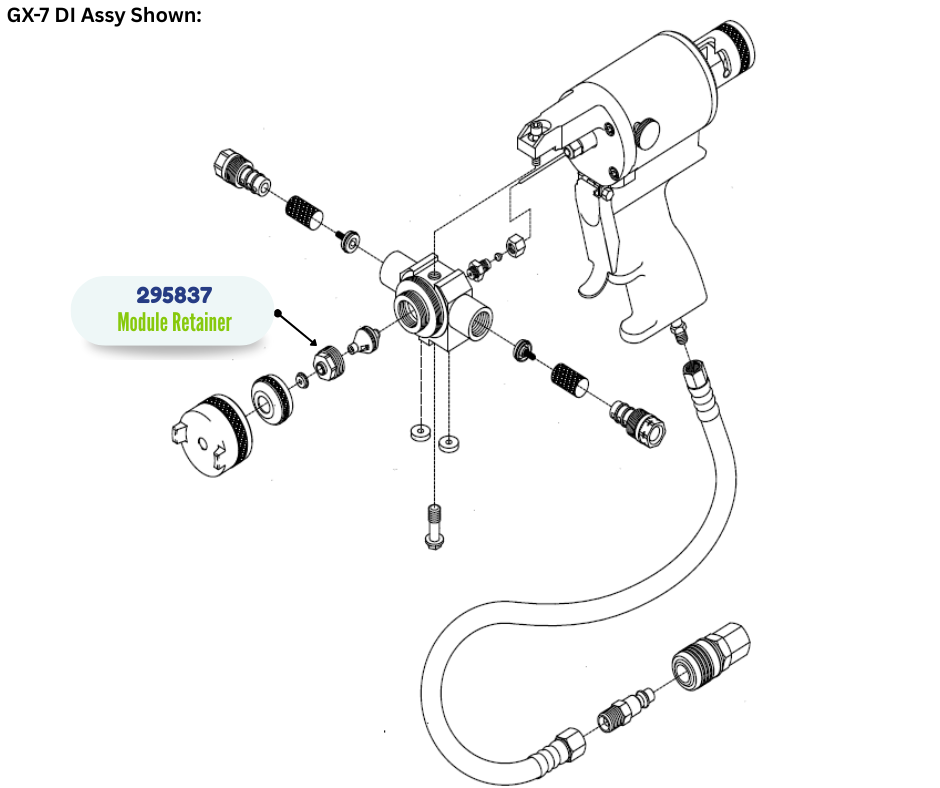 GX-7 DI Assy Shown:

295837
Module Retainer