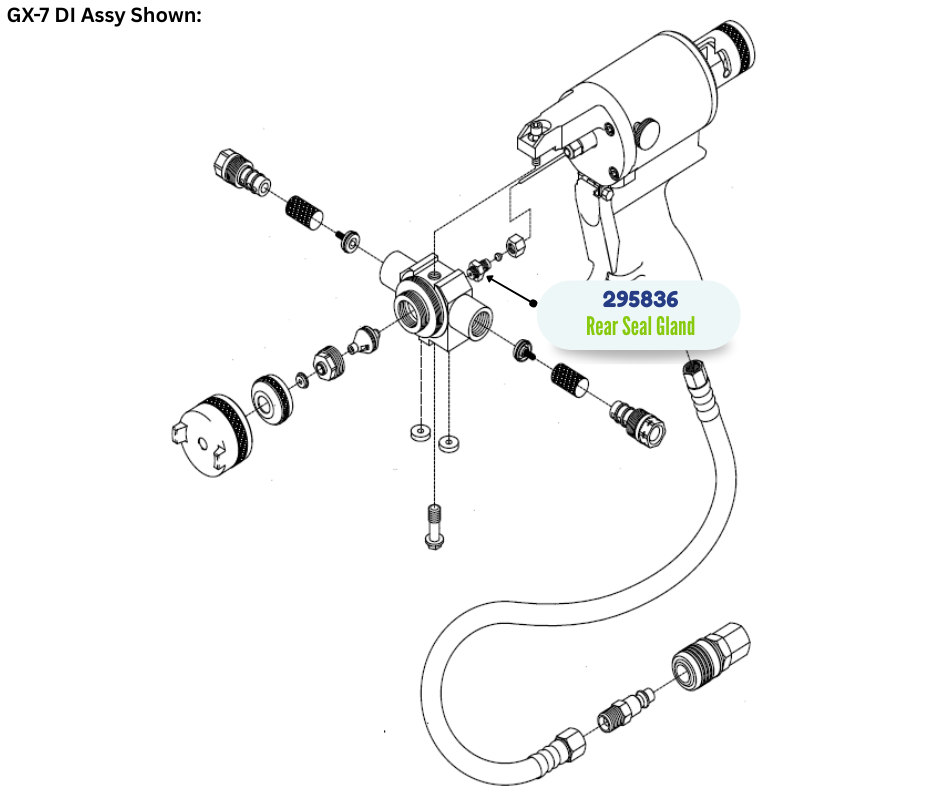 GX-7 DI Assy Shown:

295836
Rear Seal Gland