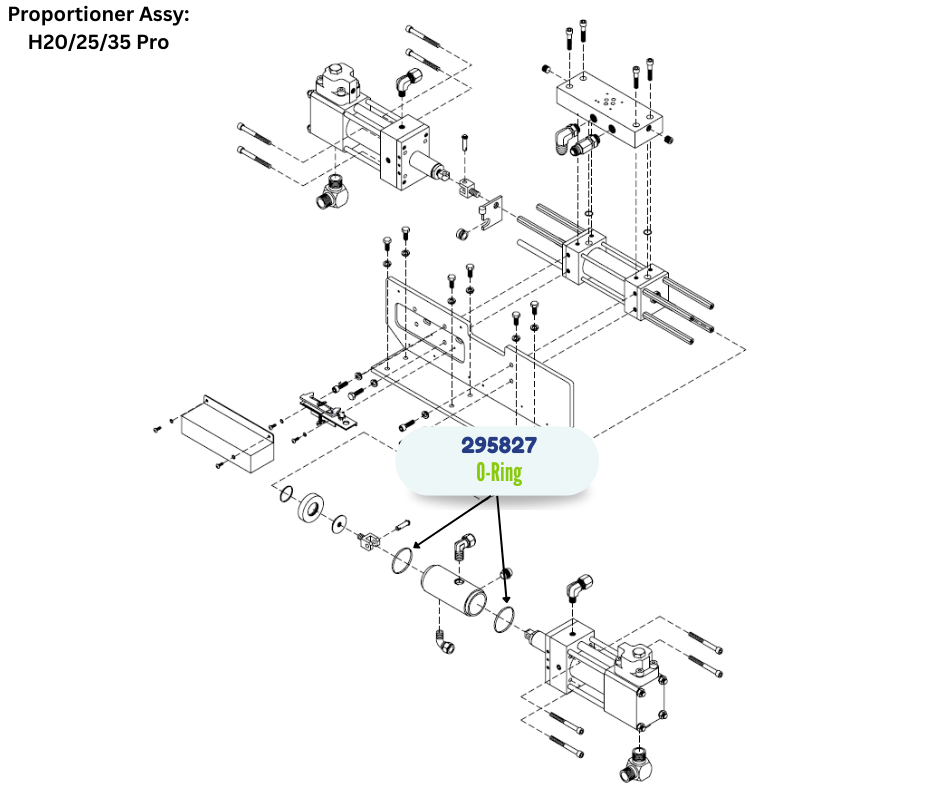 Proportioner Assy:
H20/25/35 Pro

295827
O-Ring