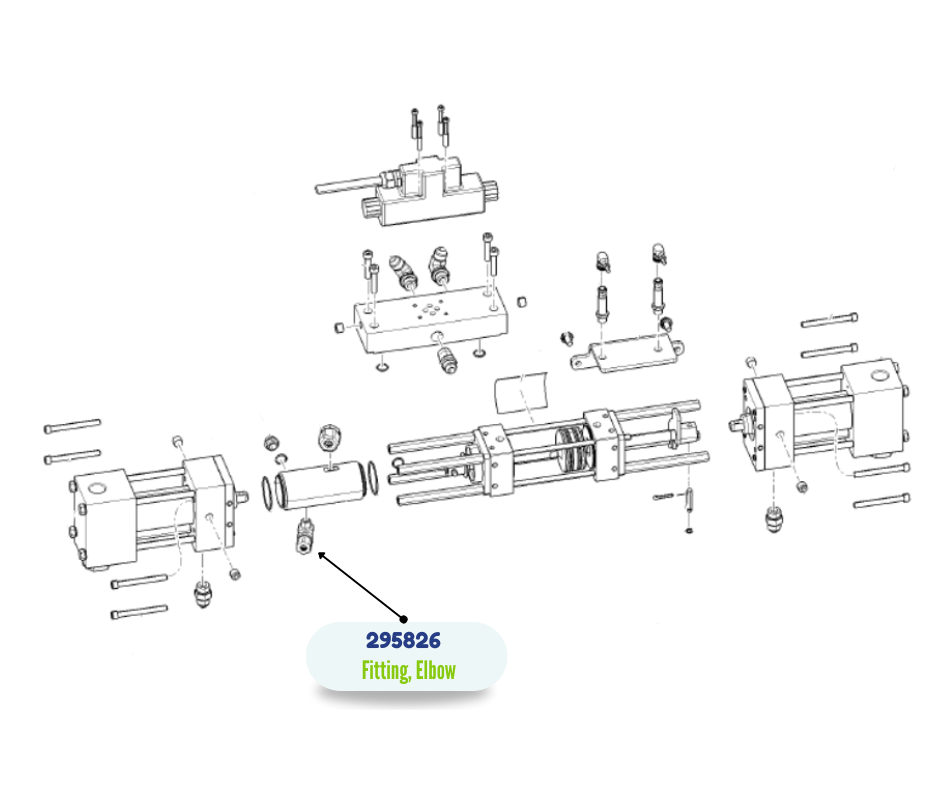 295826
Fitting, Elbow