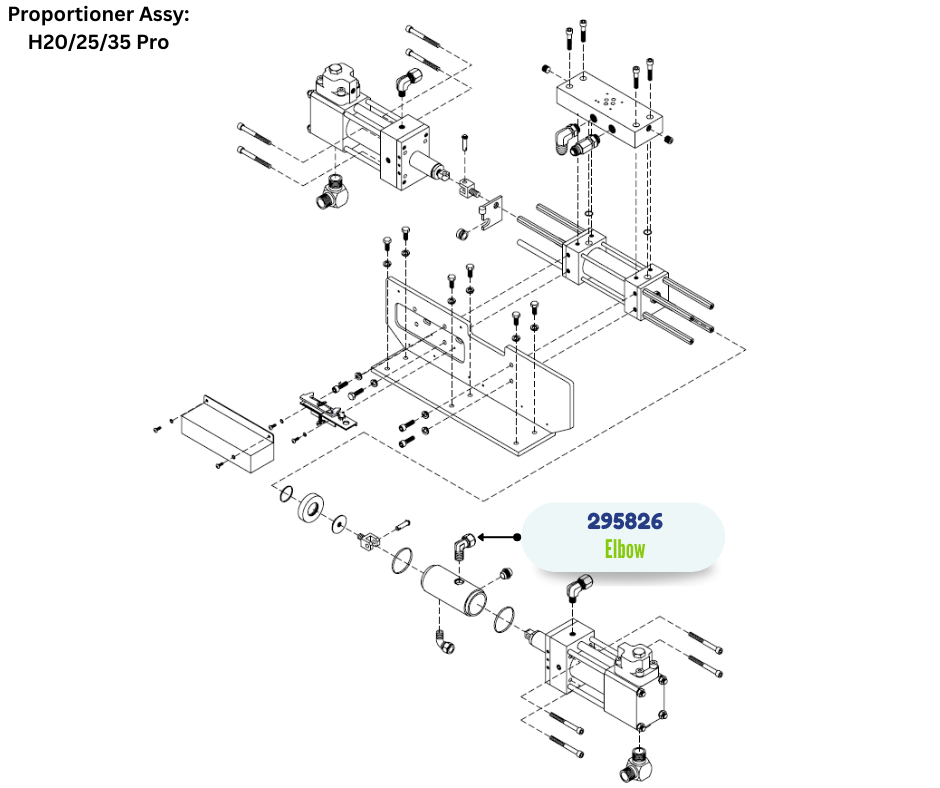 Proportioner Assy:
H20/25/35 Pro

295826
Elbow