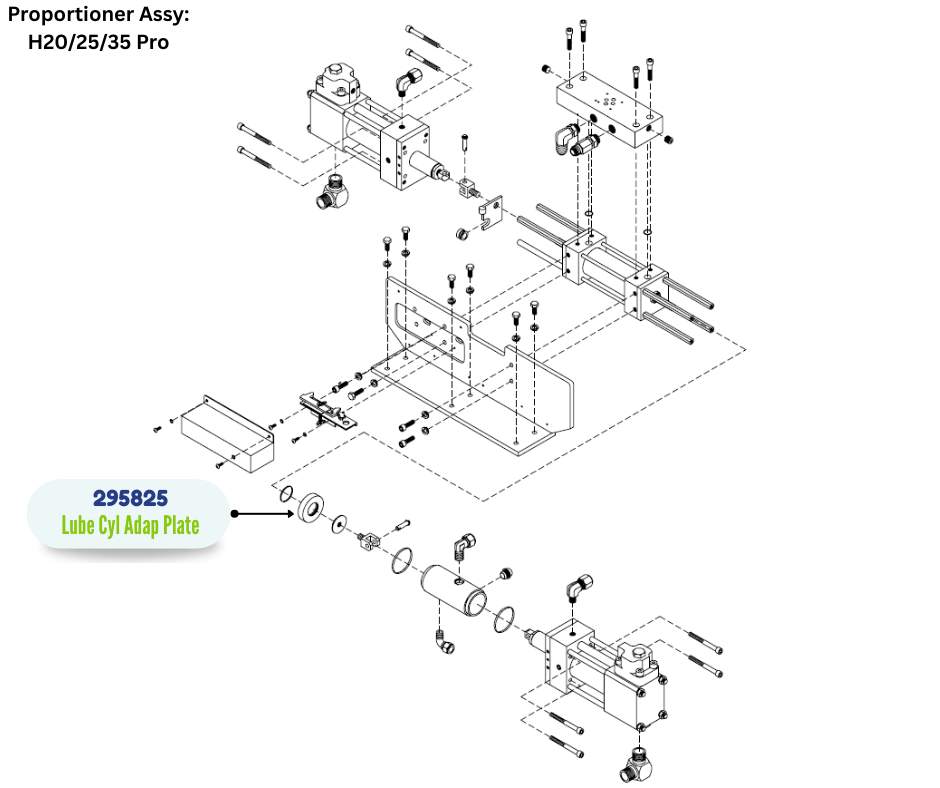 Proportioner Assy:
H20/25/35 Pro

295825
Lube Cyl Adap Plate