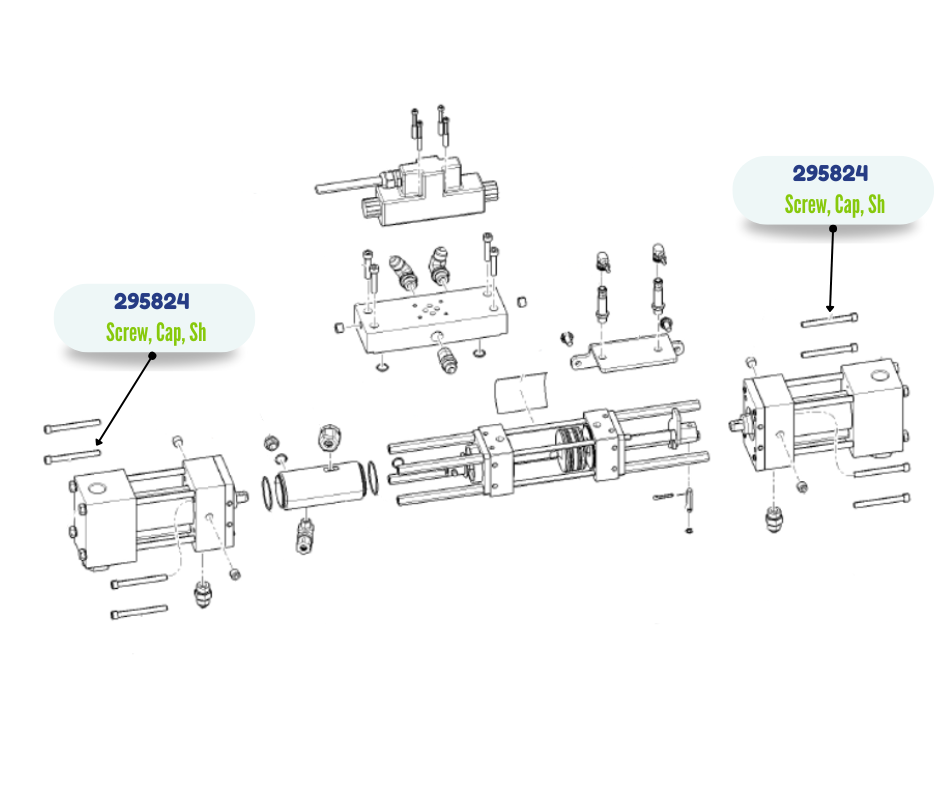 295824
Screw, Cap, Sh

295824
Screw, Cap, Sh