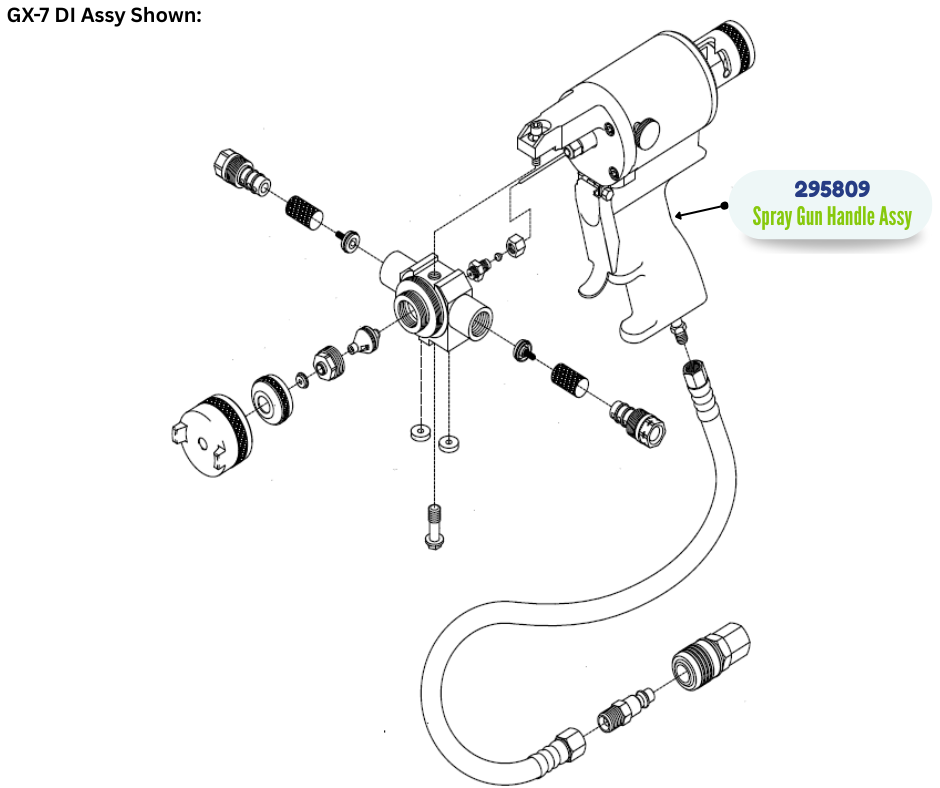 GX-7 DI Assy Shown:

295809
Spray Gun Handle Assy