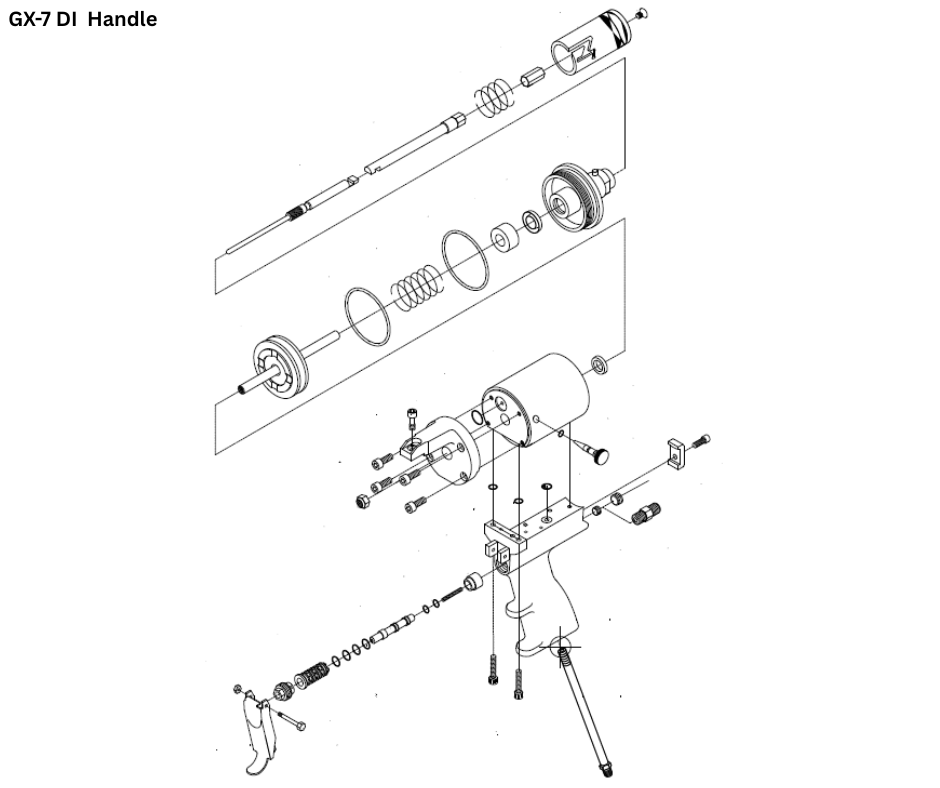 GX-7 DI  Handle