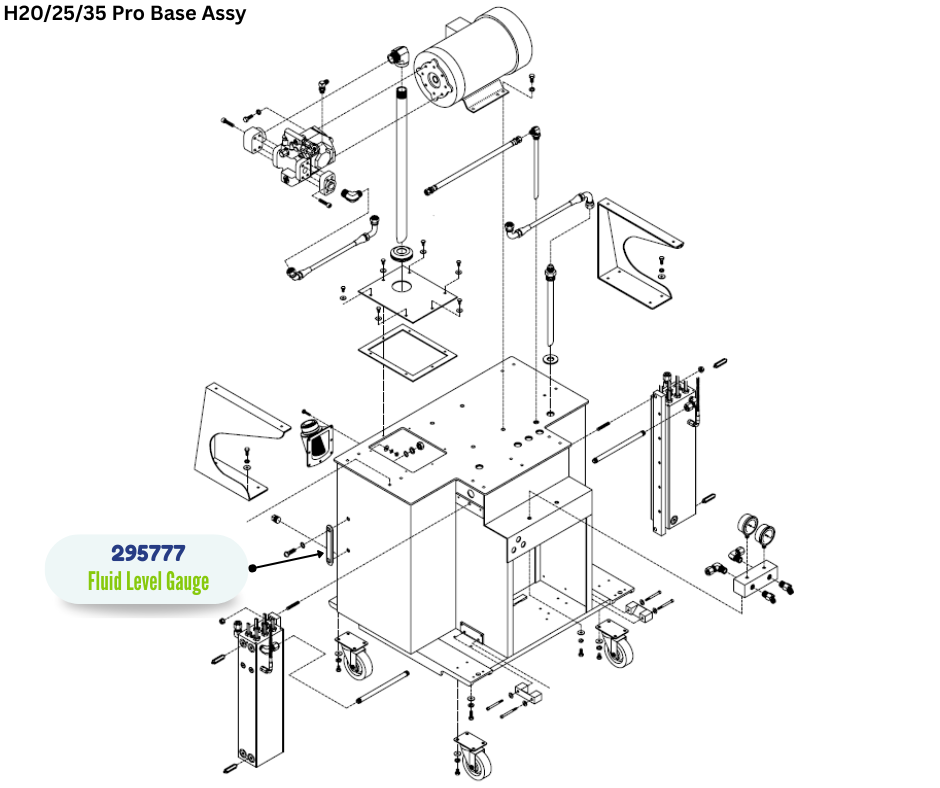 H20/25/35 Pro Base Assy

295777
Fluid Level Gauge