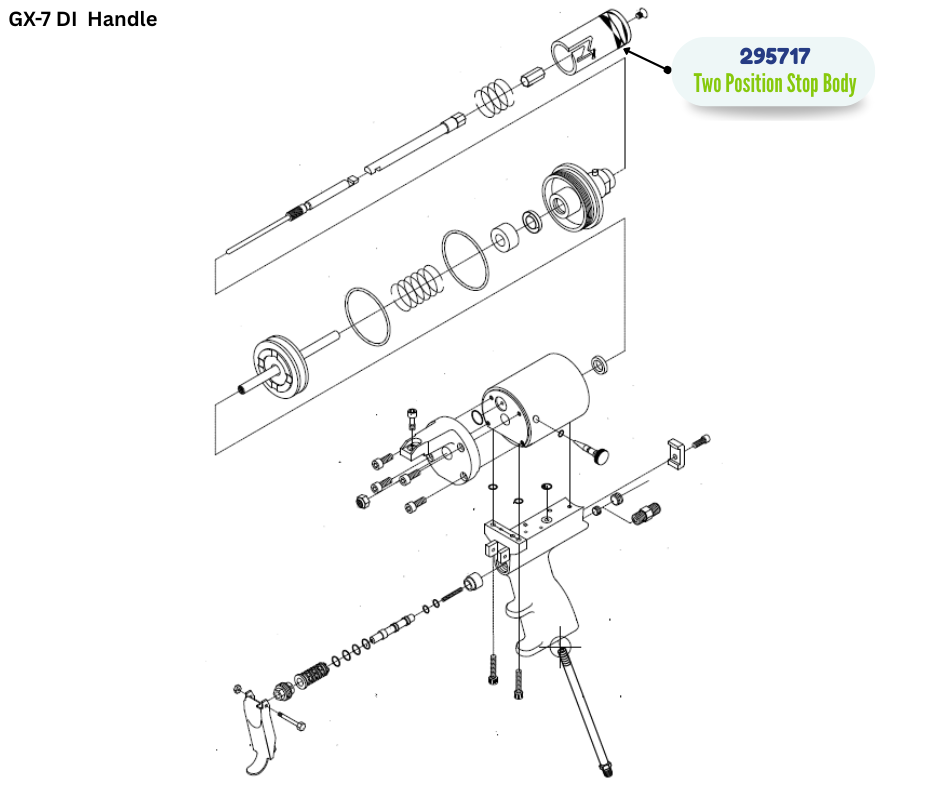 GX-7 DI Handle

295717
Two Position Stop Body