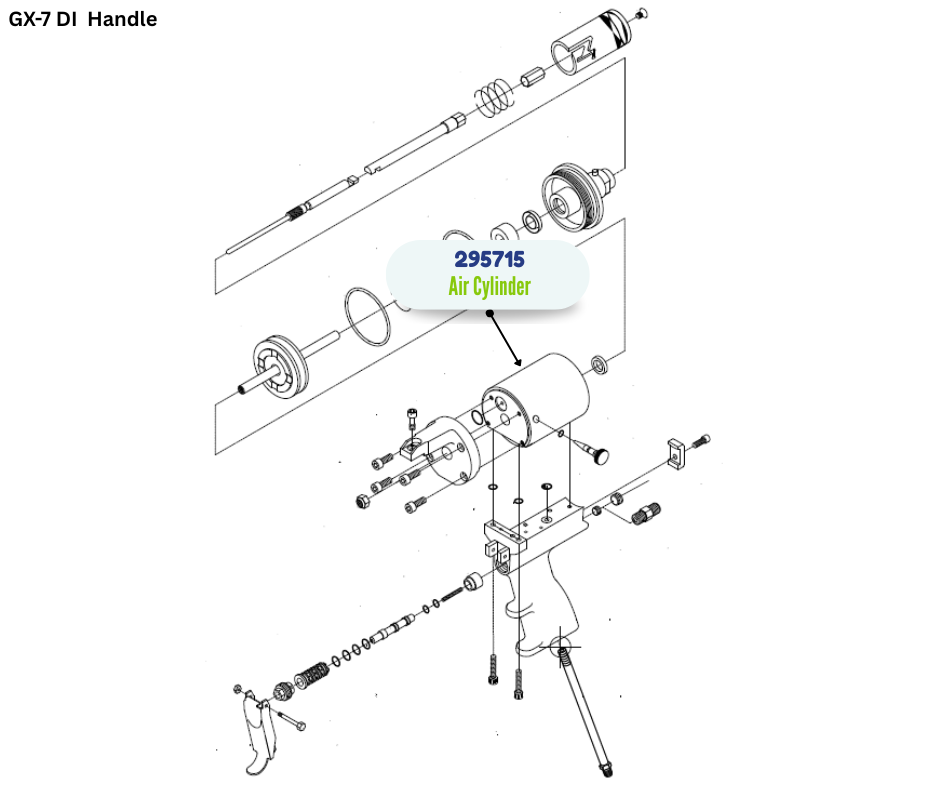 GX-7 DI Handle

295715
Air Cylinder