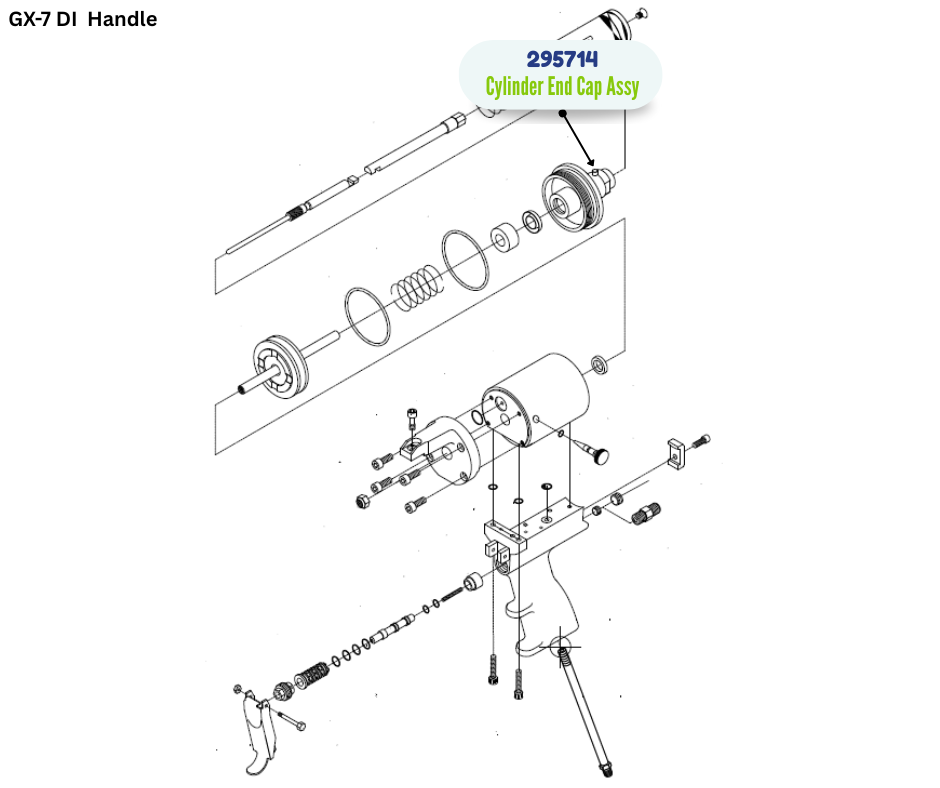 GX-7 DI Handle

295714
Cylinder End Cap Assy