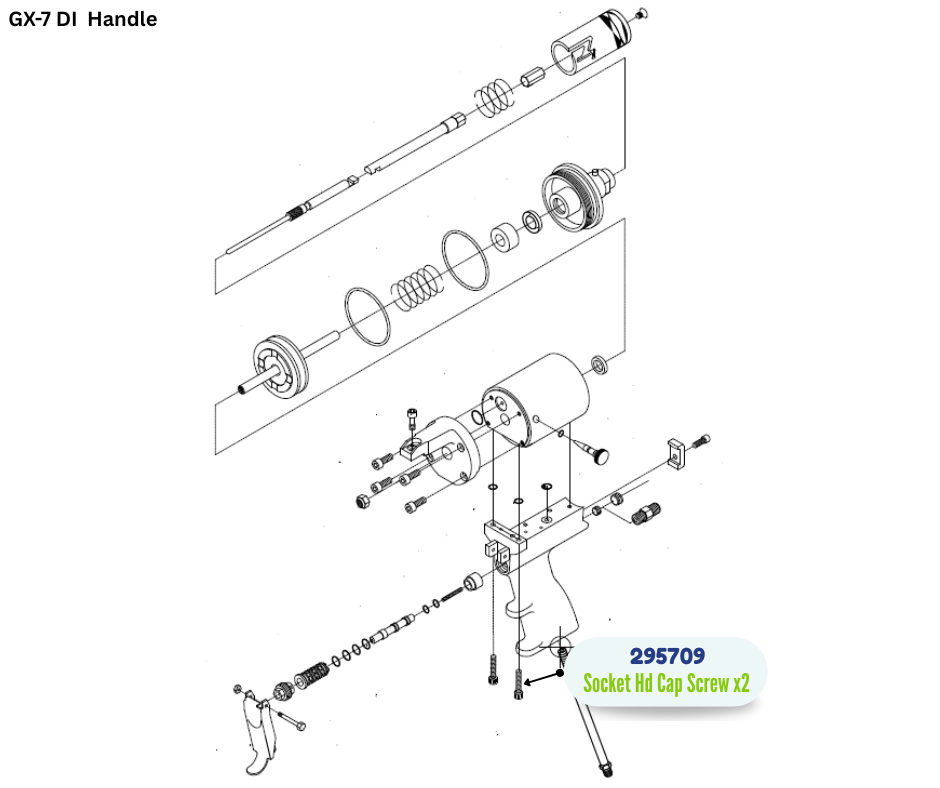 GX-7 DI Handle

295709
Socket Hd Cap Screw x2