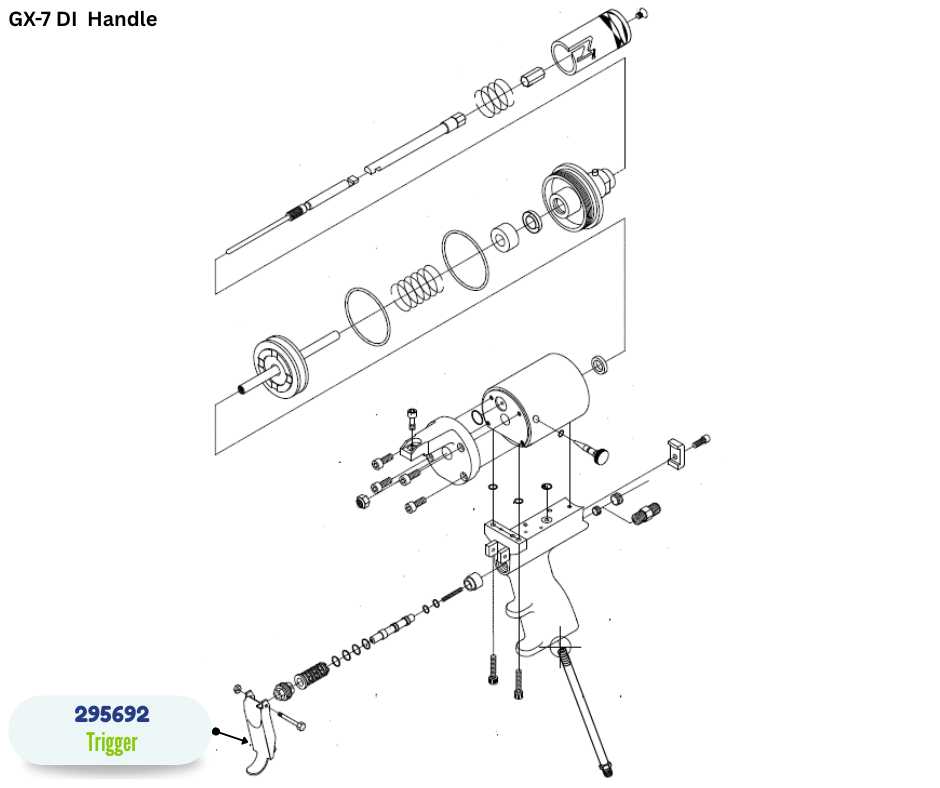 GX-7 DI Handle

295692
Trigger