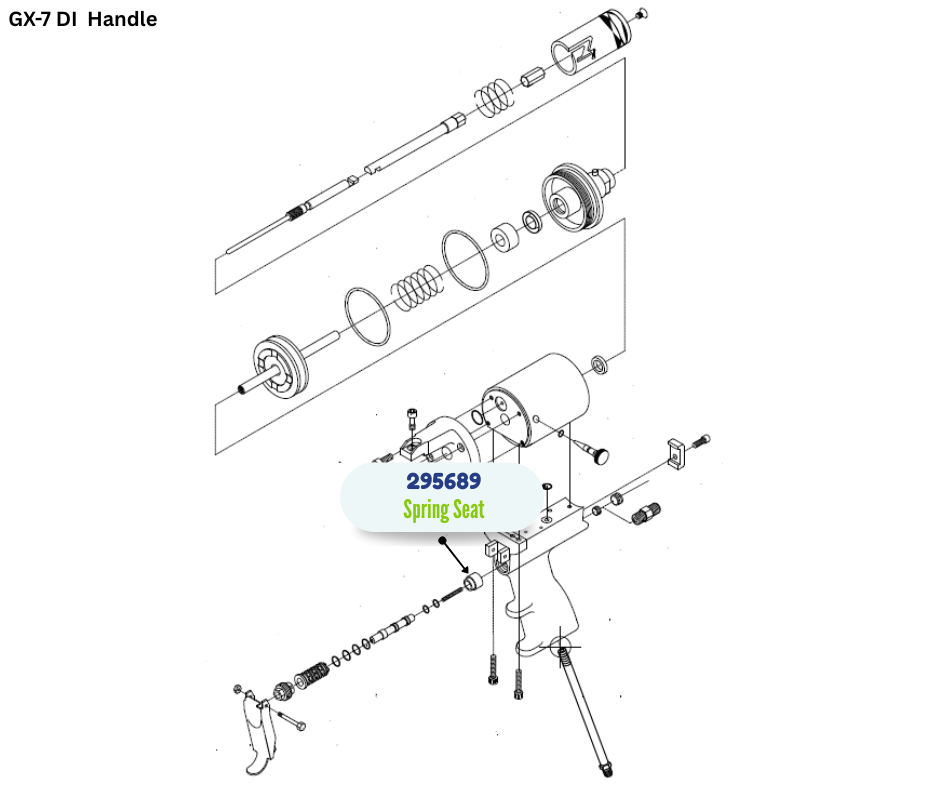 GX-7 DI Handle

295689
Spring Seat