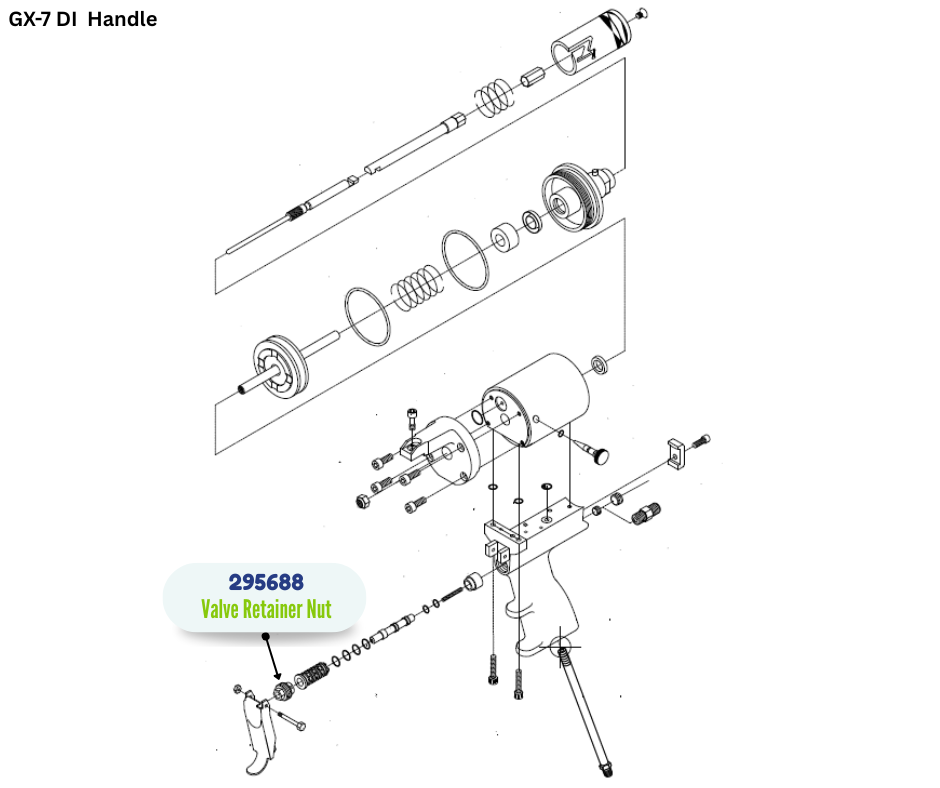 GX-7 DI Handle

295688
Valve Retainer Nut