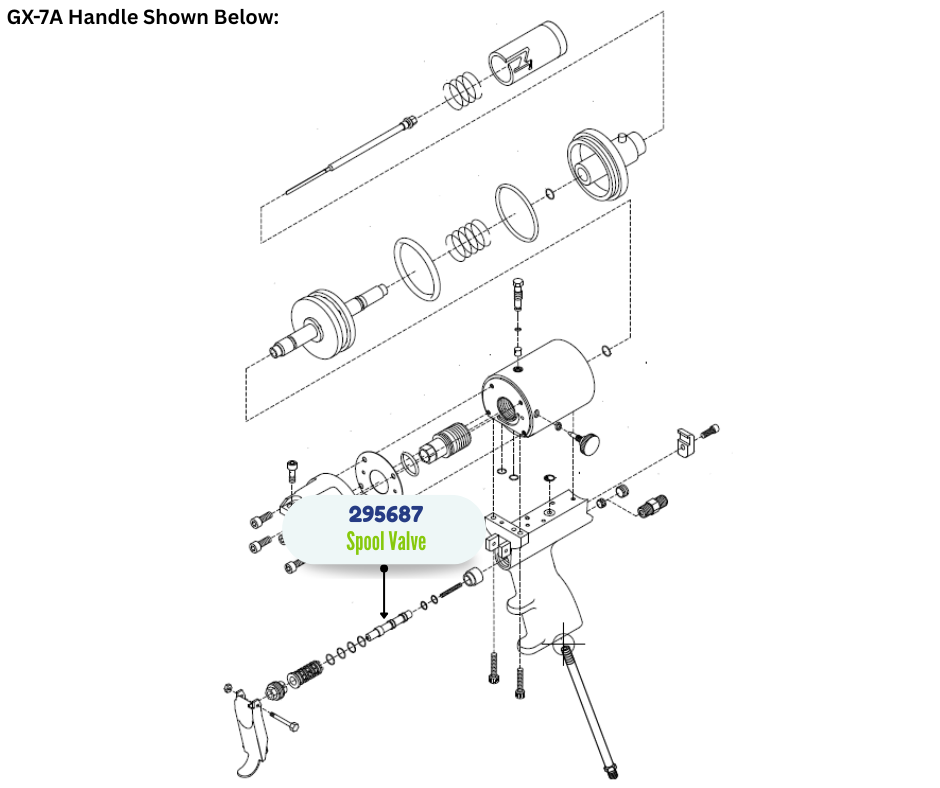 GX-7A Handle Shown Below:

295687
Spool Valve