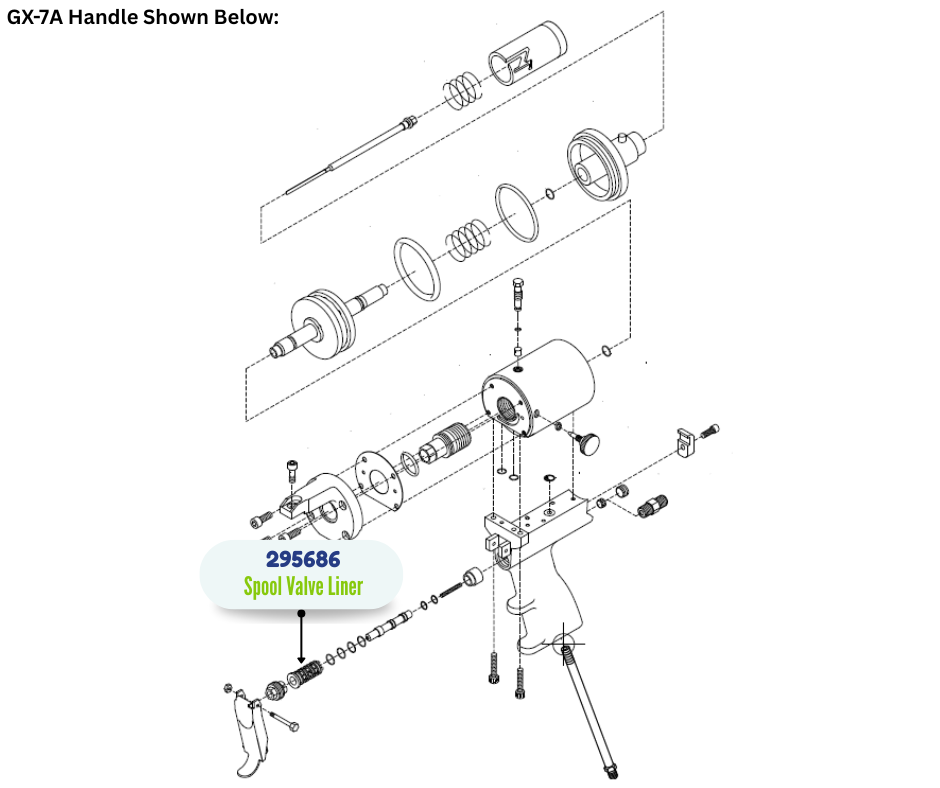 GX-7A Handle Shown Below:

295686
Spool Valve Liner