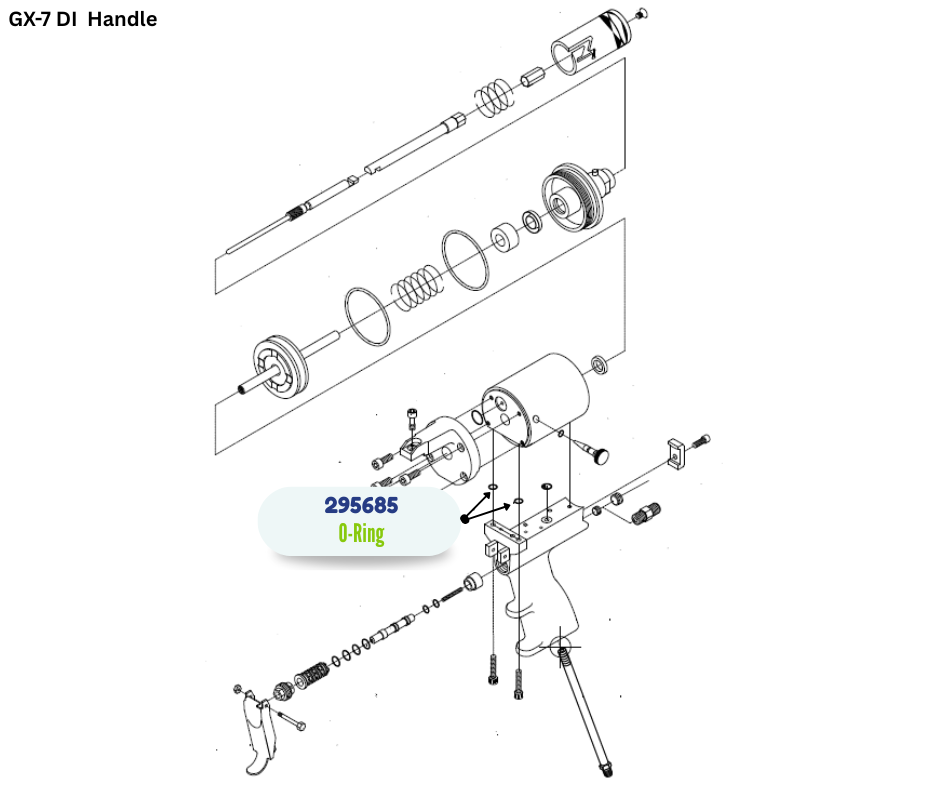 GX-7 DI  Handle

295685
O-Ring