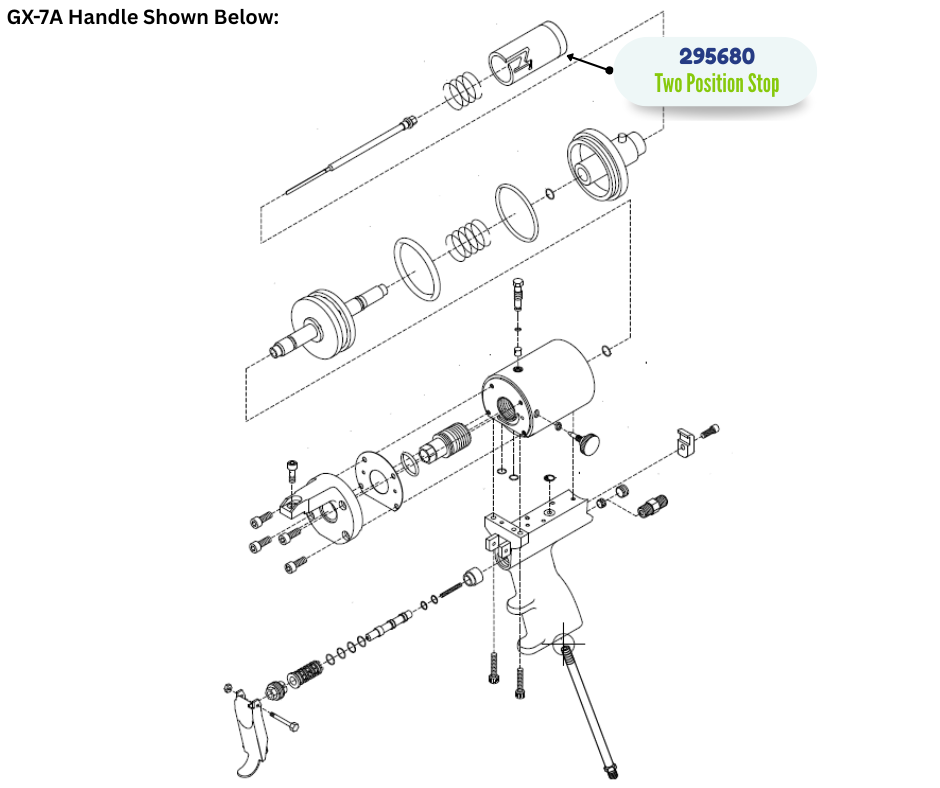 GX-7A Handle Shown Below:

295680
Two Position Stop