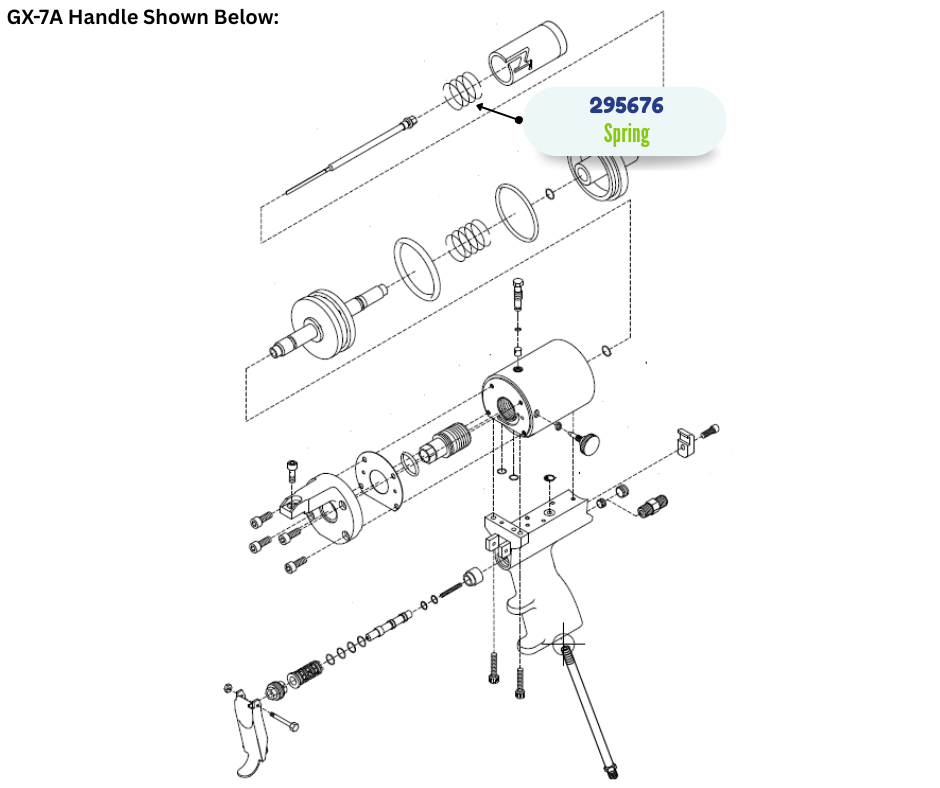 GX-7A Handle Shown Below:

295676
Spring