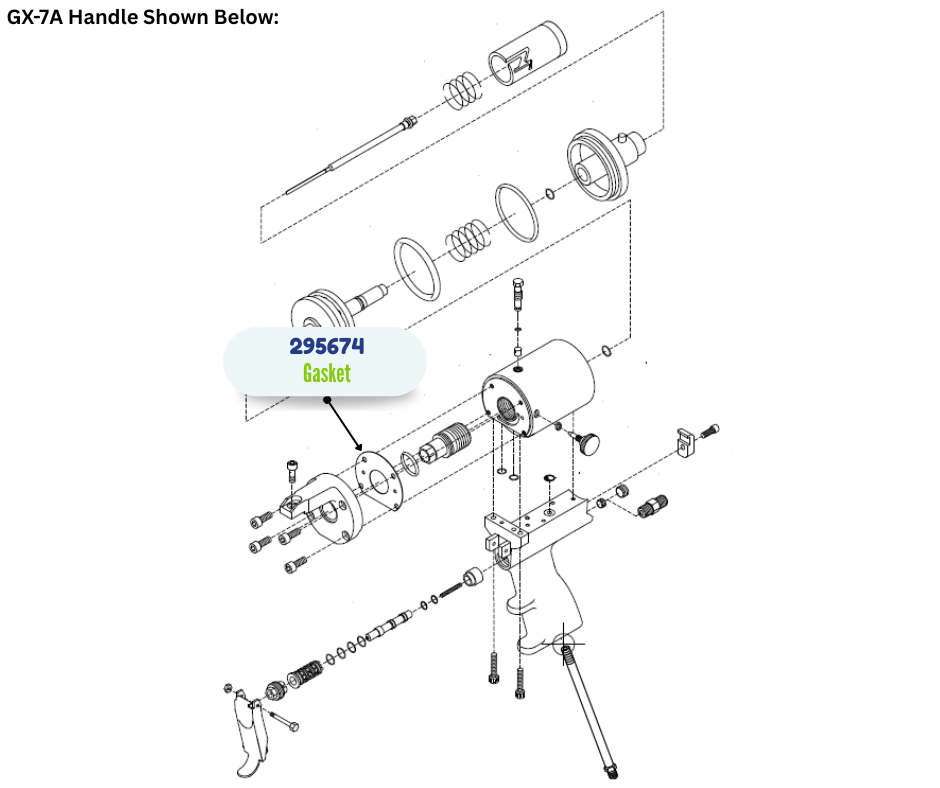 GX-7A Handle Shown Below:

295674
Gasket