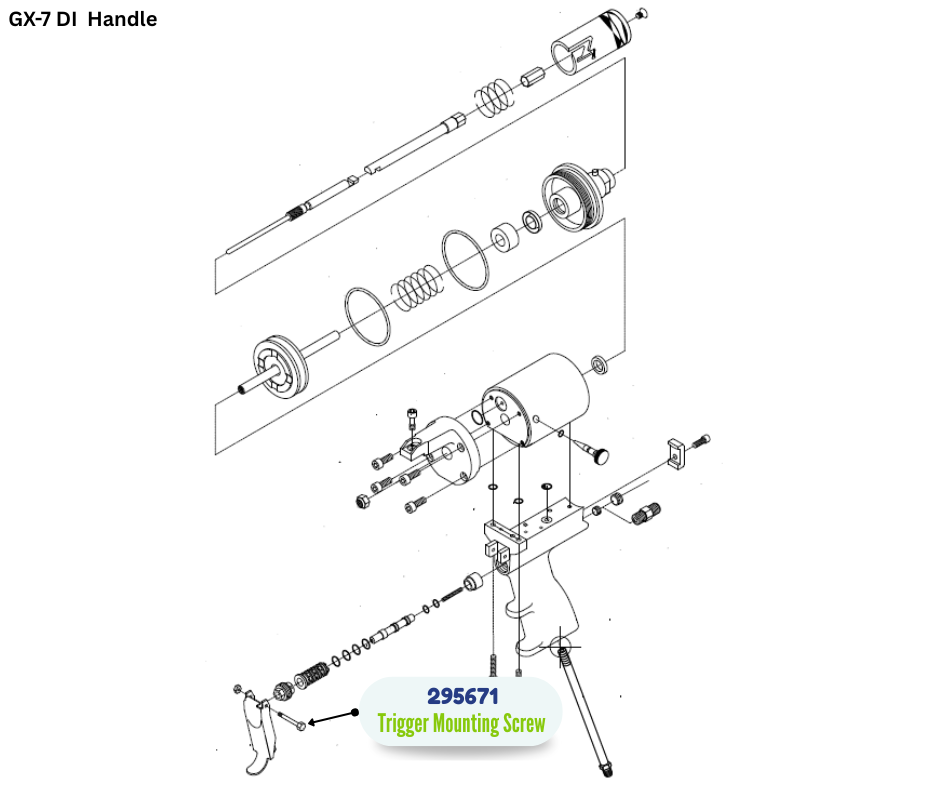 GX-7 DI Handle

295671
Trigger Mounting Screw