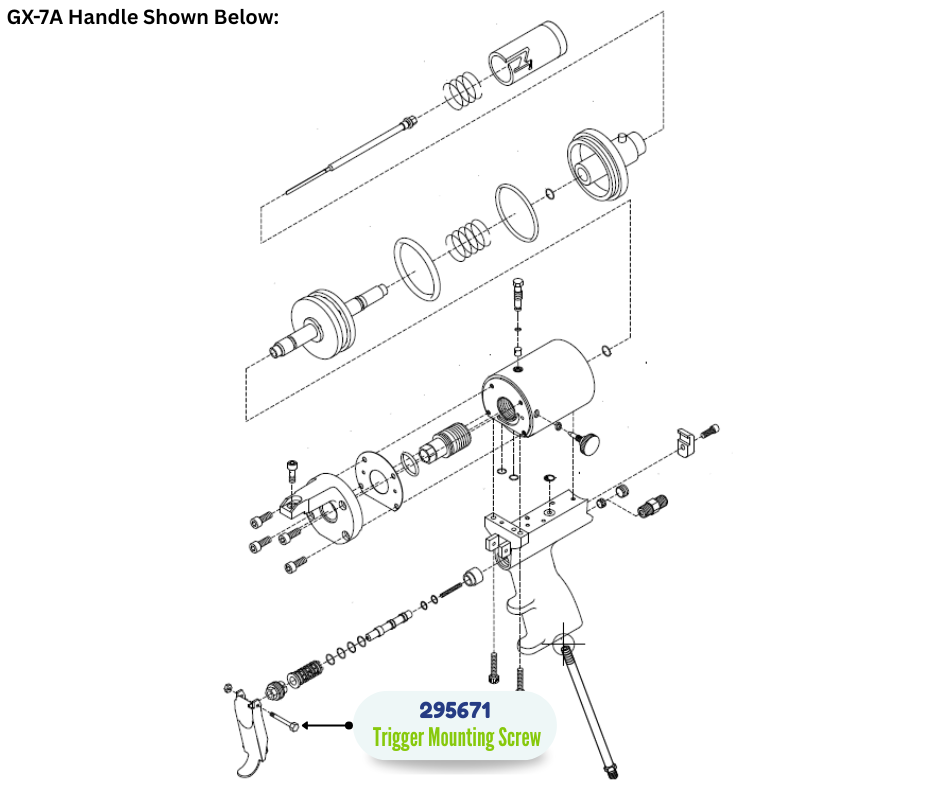 GX-7A Handle Shown Below:

295671
Trigger Mounting Screw