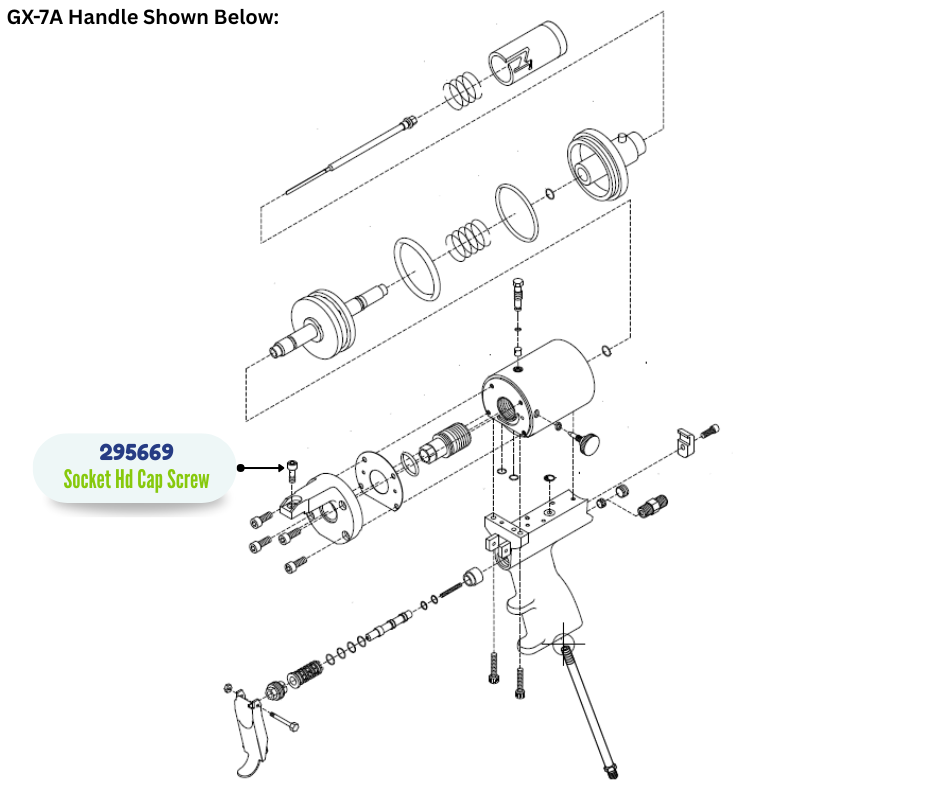 GX-7A Handle Shown Below:

295669
Socket Hd Cap Screw