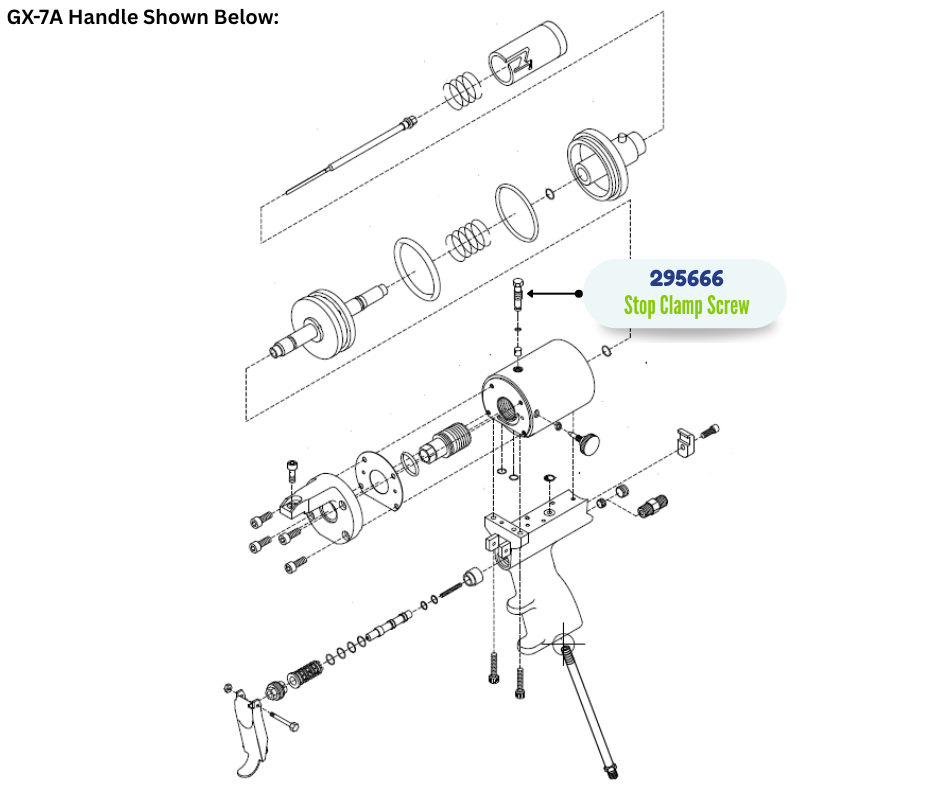 GX-7A Handle Shown Below:

295666
Stop Clamp Screw