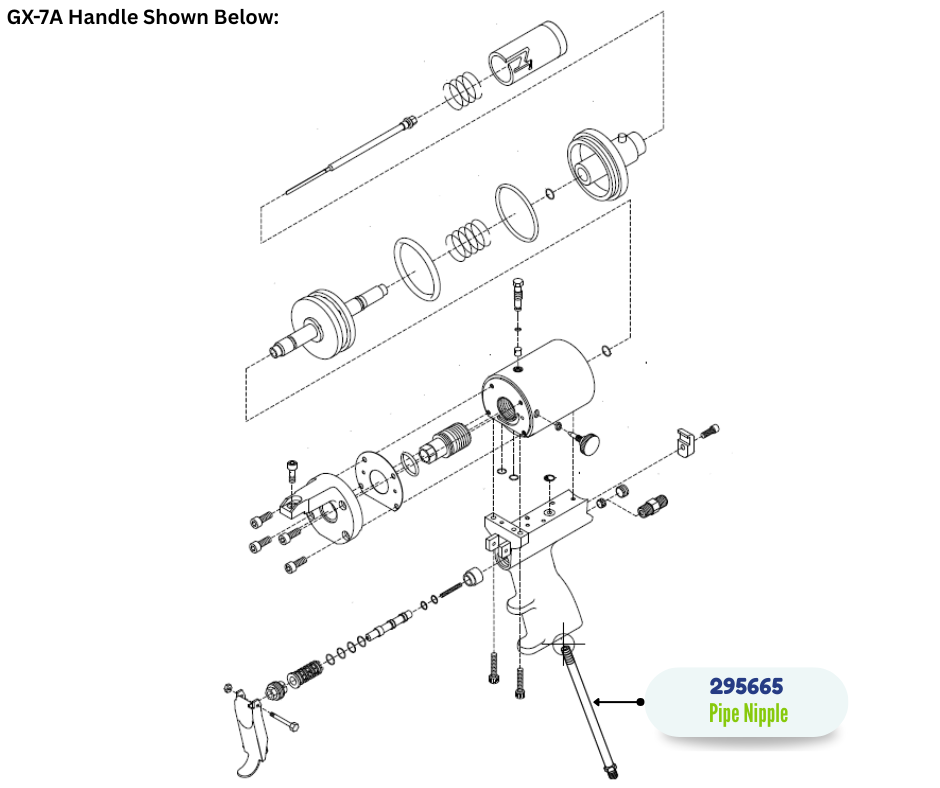 GX-7A Handle Shown Below:

295665
Pipe Nipple