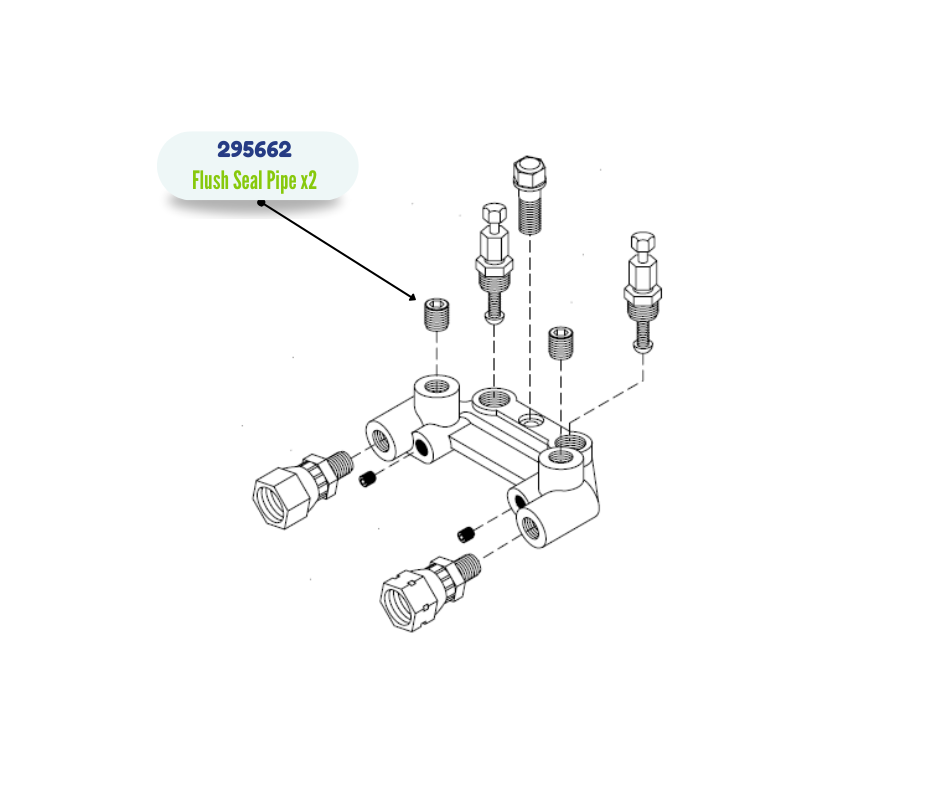 295662
Flush Seal Pipe x2