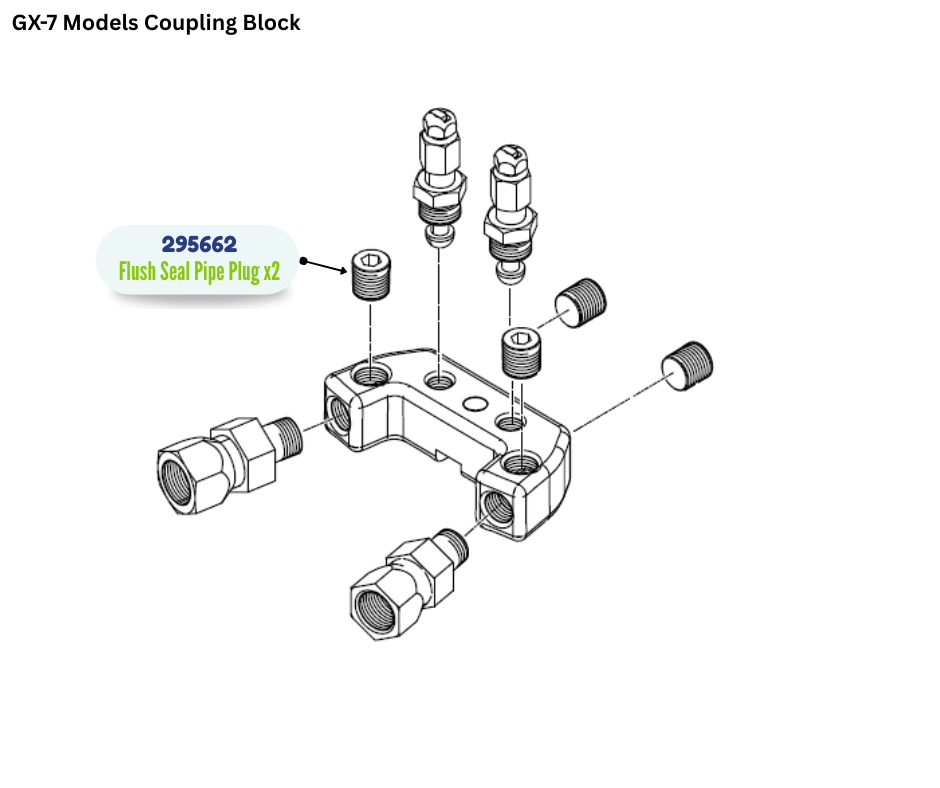 GX-7 Models Coupling Block

295662
Flush Seal Pipe Plug x2