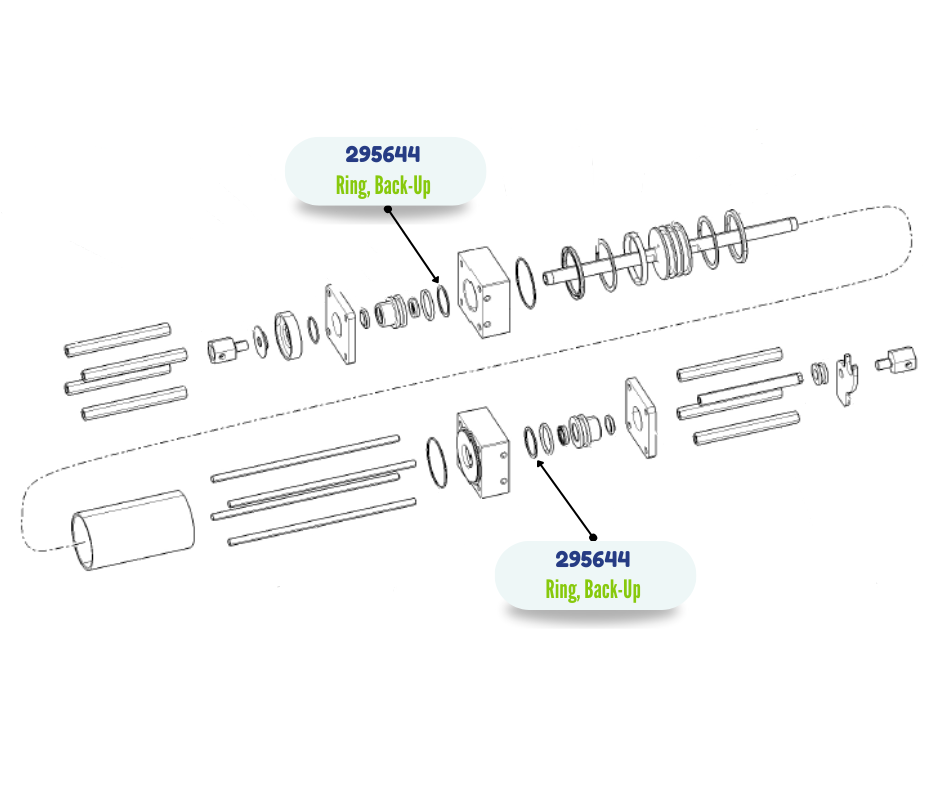 295644
Ring, Back-Up

295644
Ring, Back-Up