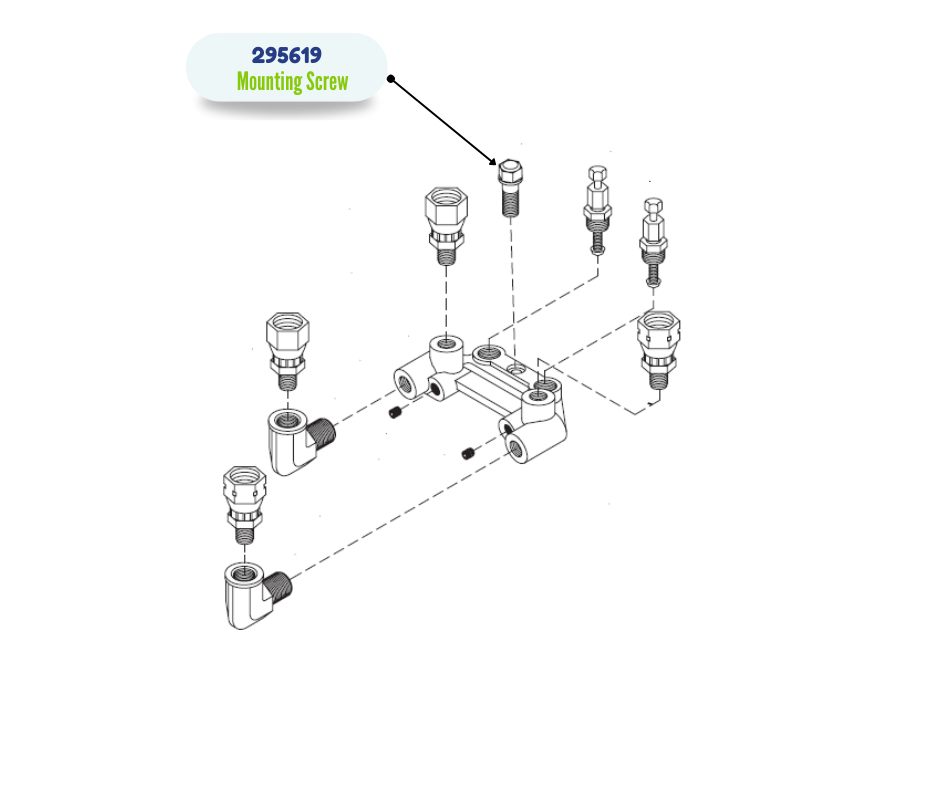 295619
Mounting Screw