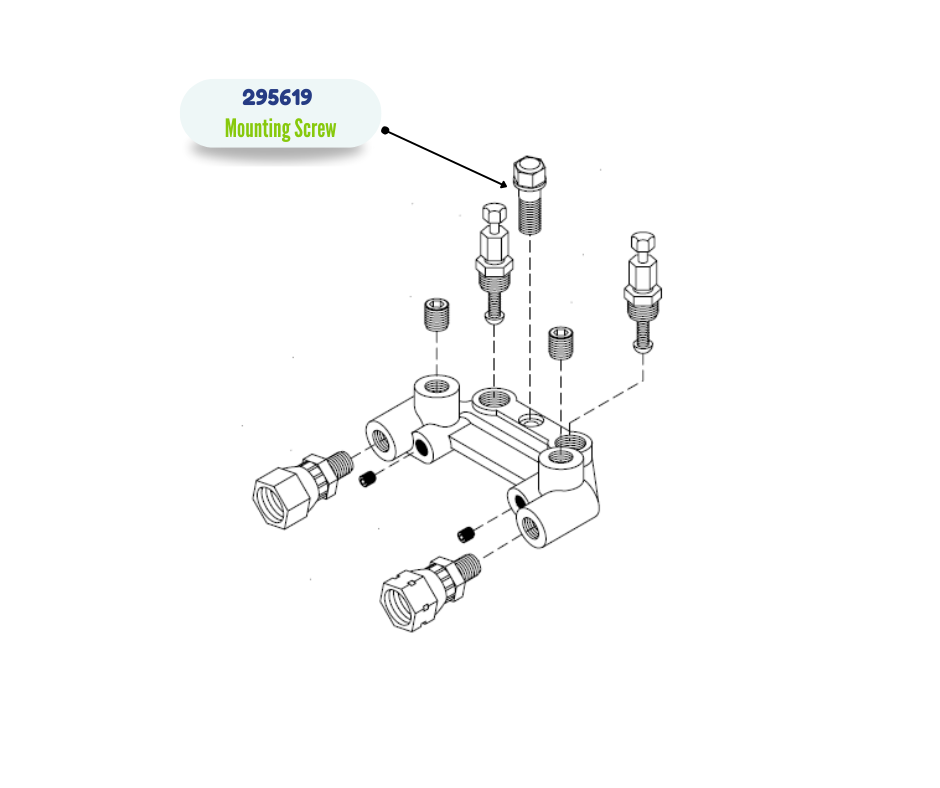 295619
Mounting Screw