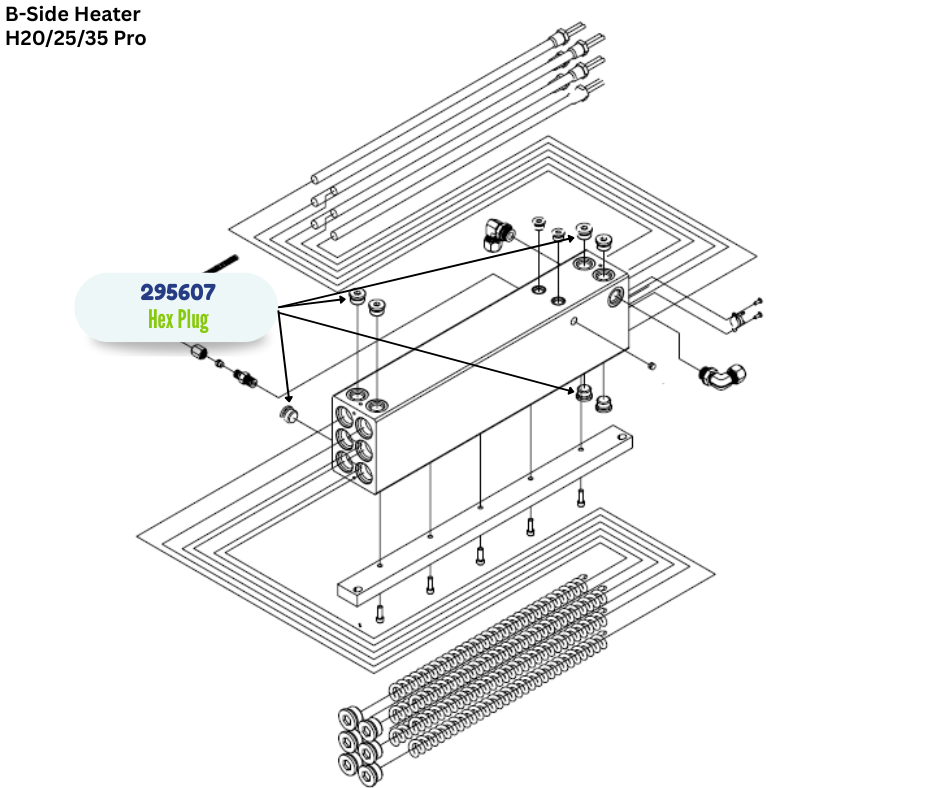 B-Side Heater
H20/25/35 Pro

295607
Hex Plug