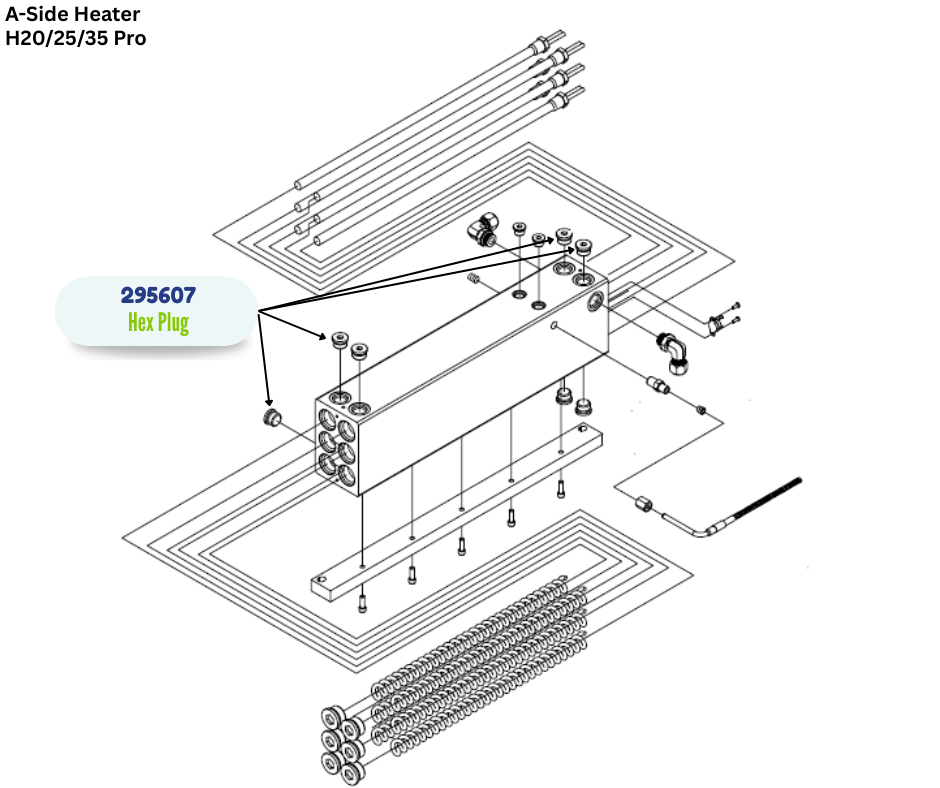 A-Side Heater
H20/25/35 Pro

295607
Hex Plug