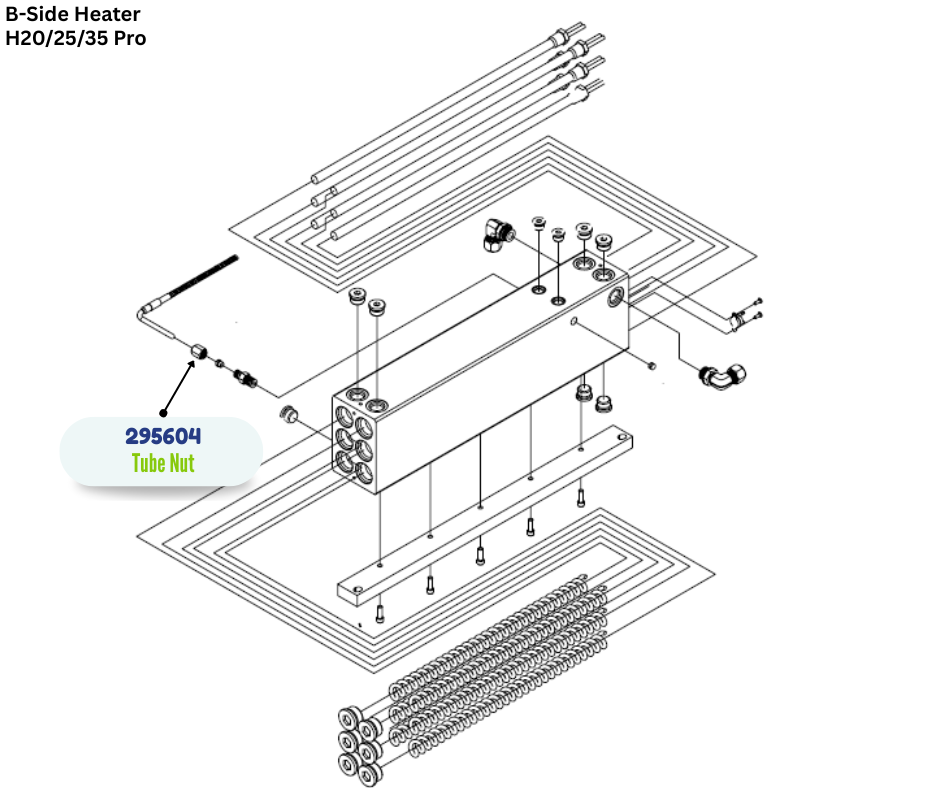 B-Side Heater
H20/25/35 Pro

295604
Tube Nut