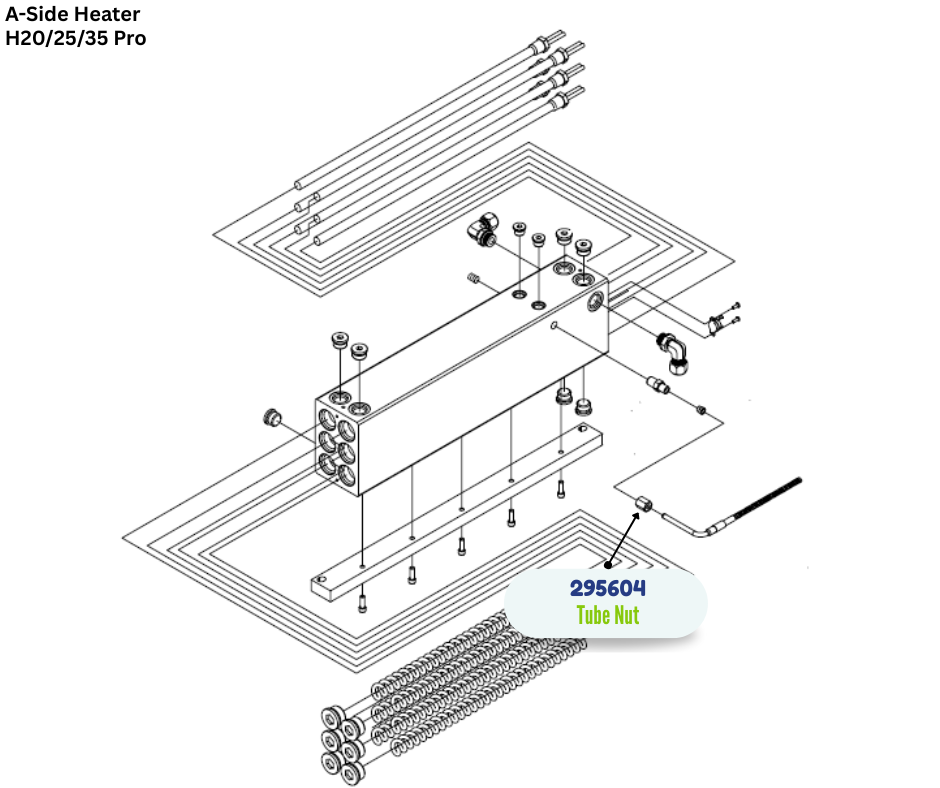 A-Side Heater
H20/25/35 Pro

295604
Tube Nut