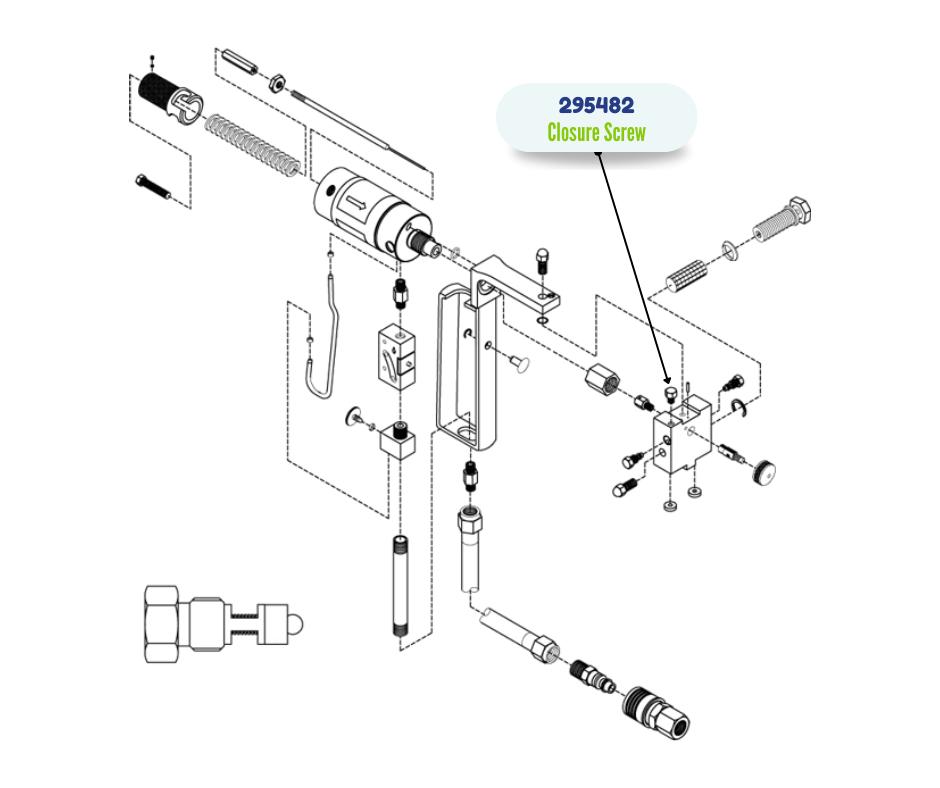 295482
Closure Screw