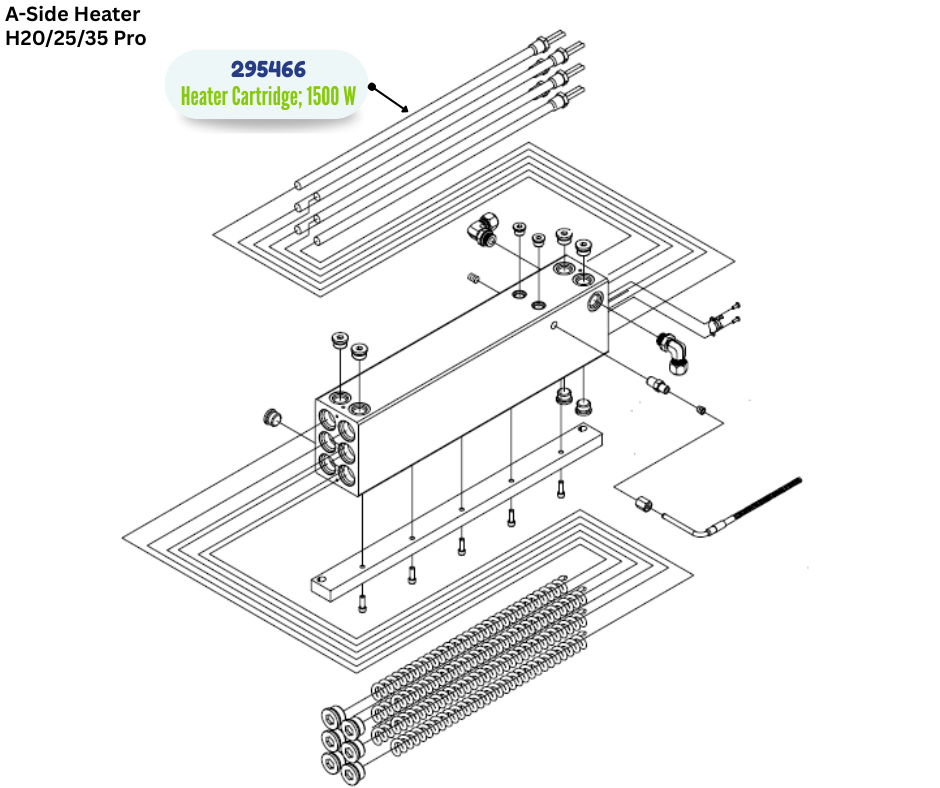 A-Side Heater
H20/25/35 Pro

295466
Heater Cartridge; 1500 W