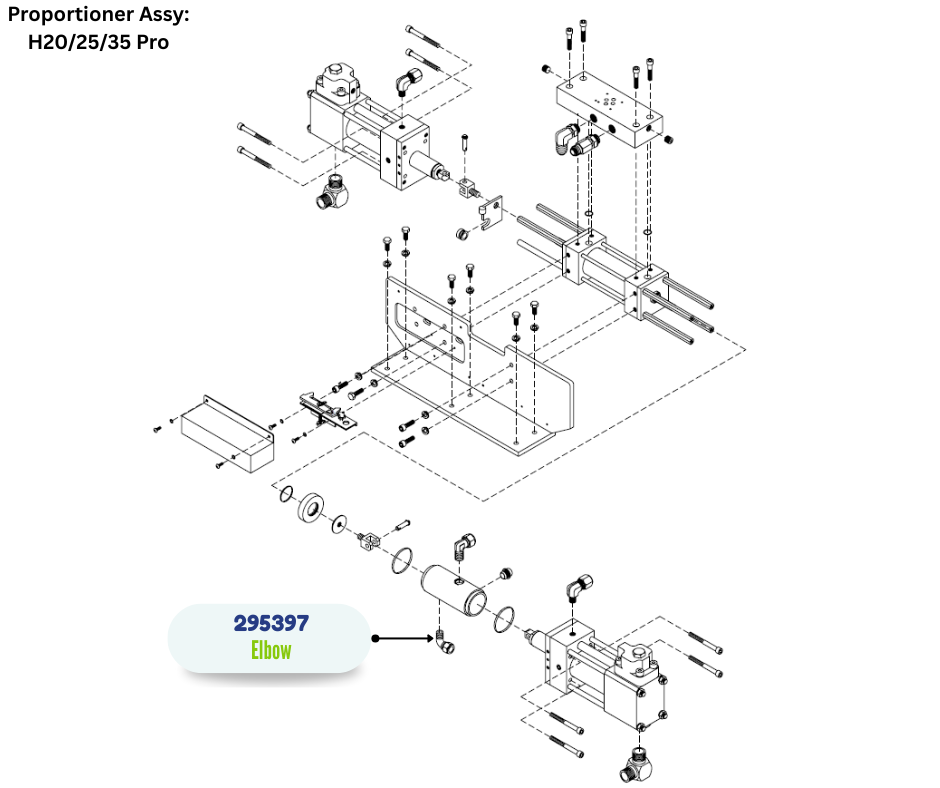 Proportioner Assy:
H20/25/35 Pro

295397
Elbow