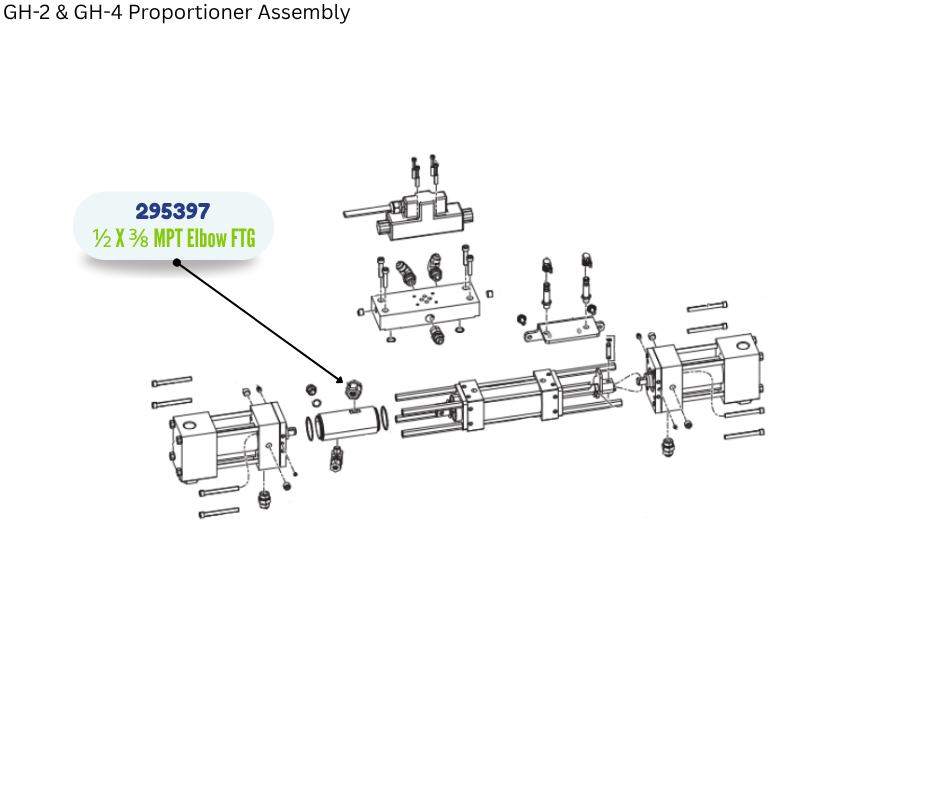 GH-2 & GH-4 Proportioner Assembly

295397
½ X ⅜ MPT Elbow FTG