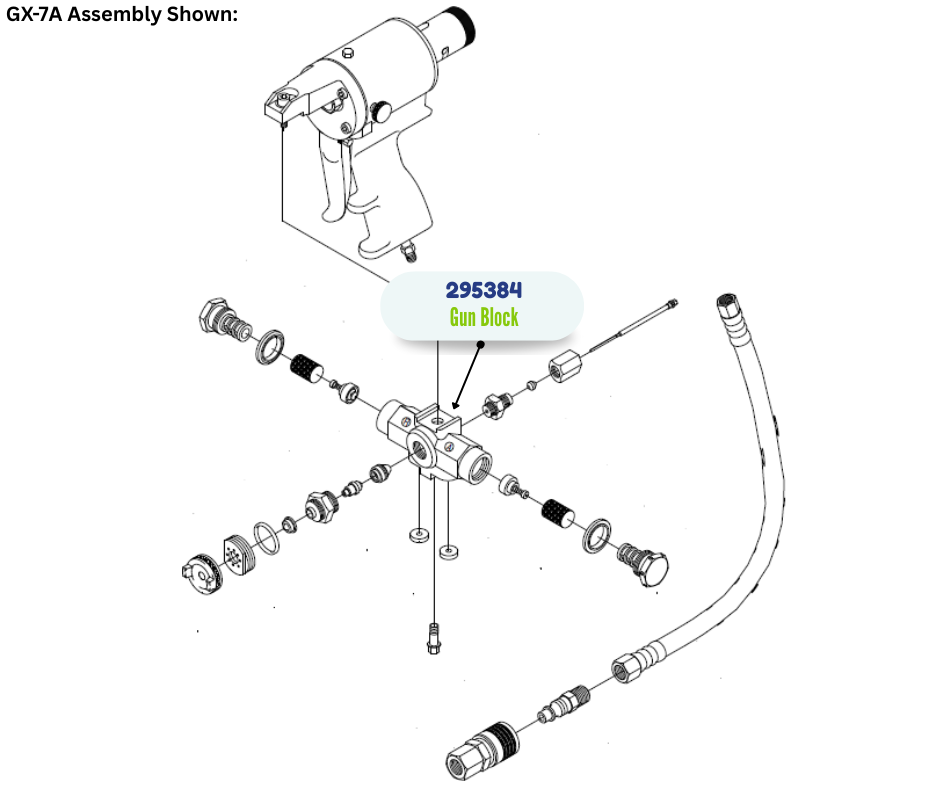 GX-7A Assembly Shown:

295384
Gun Block