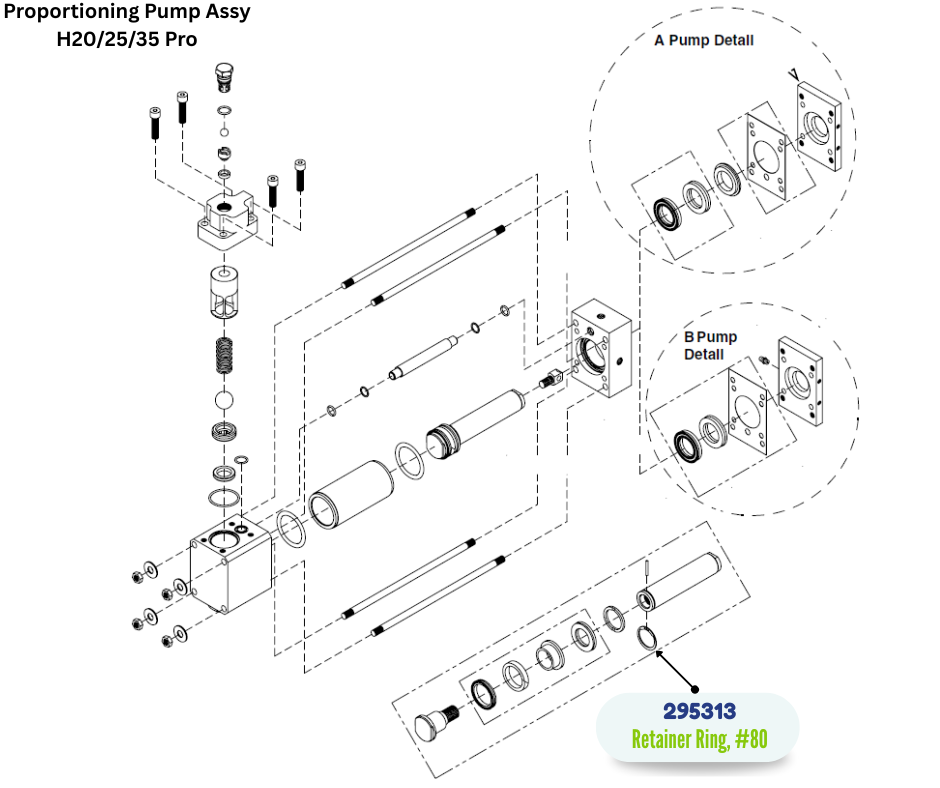 Proportioning Pump Assy
H20/25/35 Pro

A Pump Detail

B Pump Detail

295313
Retainer Ring, #80