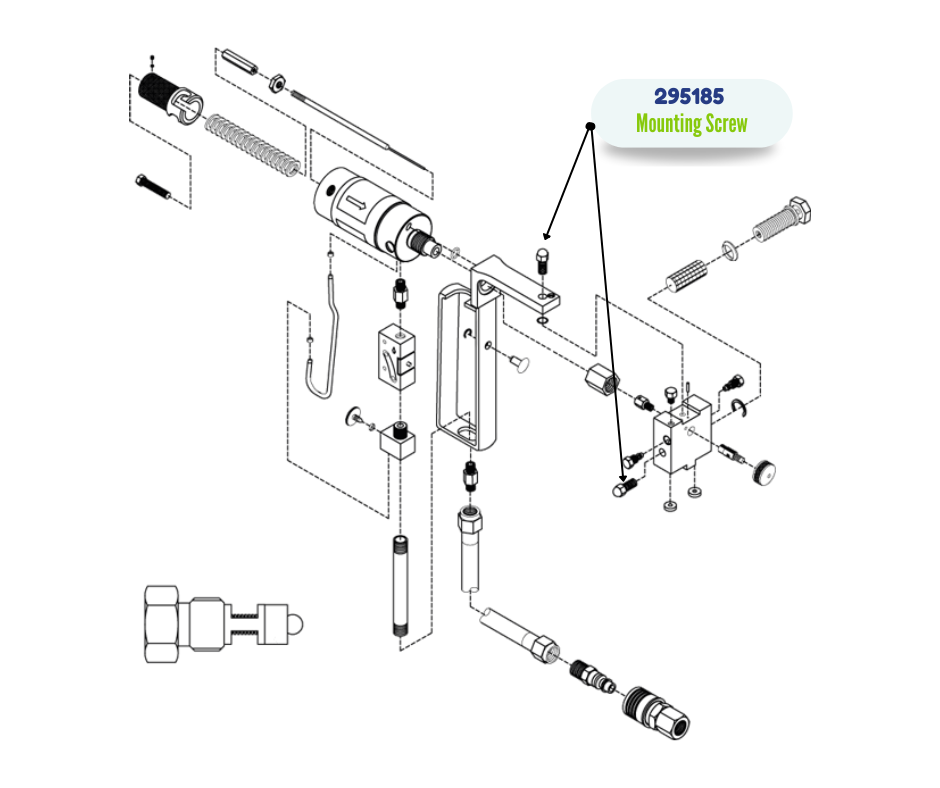 295185
Mounting Screw