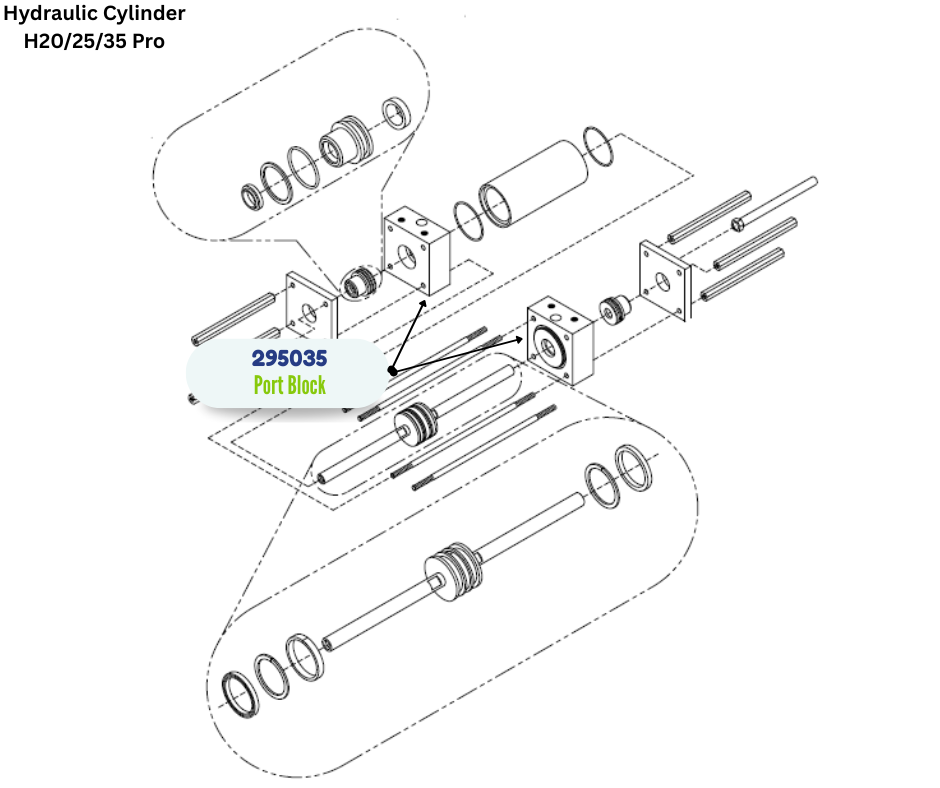 Hydraulic Cylinder
H20/25/35 Pro

295035
Port Block