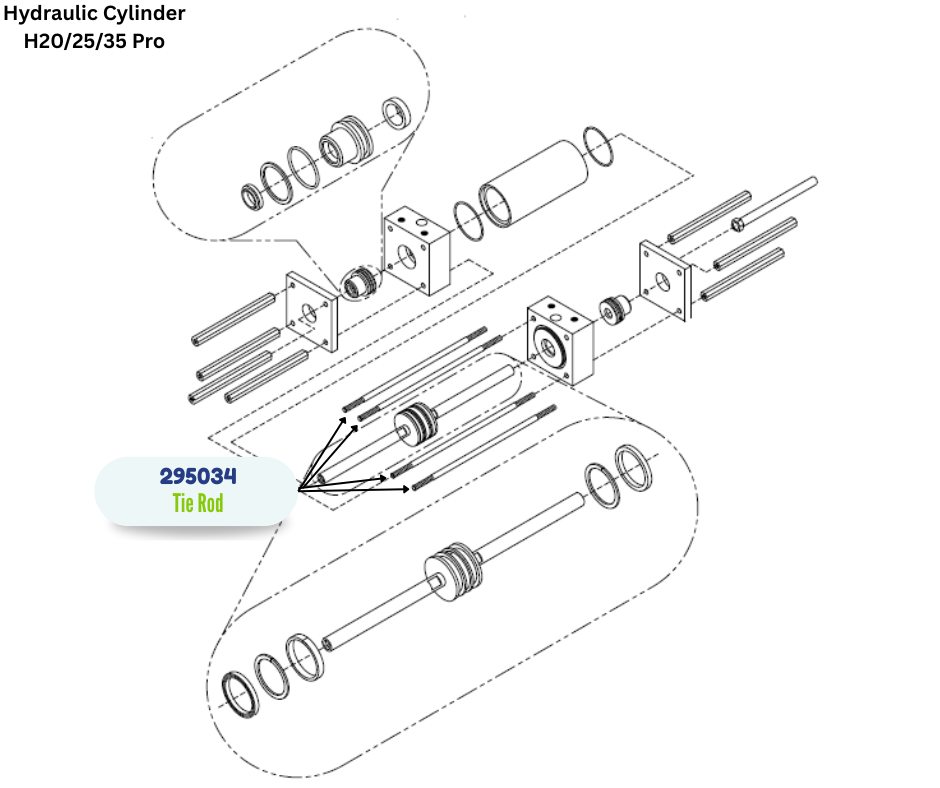 Hydraulic Cylinder
H20/25/35 Pro

295034
Tie Rod