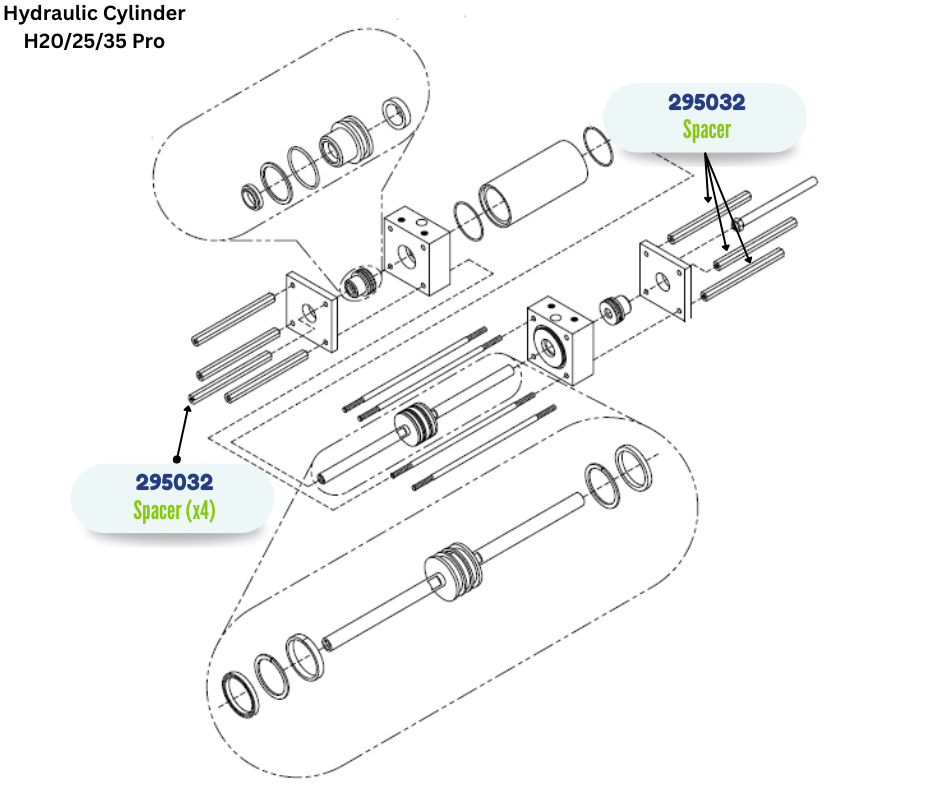 Hydraulic Cylinder
H20/25/35 Pro

295032
Spacer

295032
Spacer (x4)