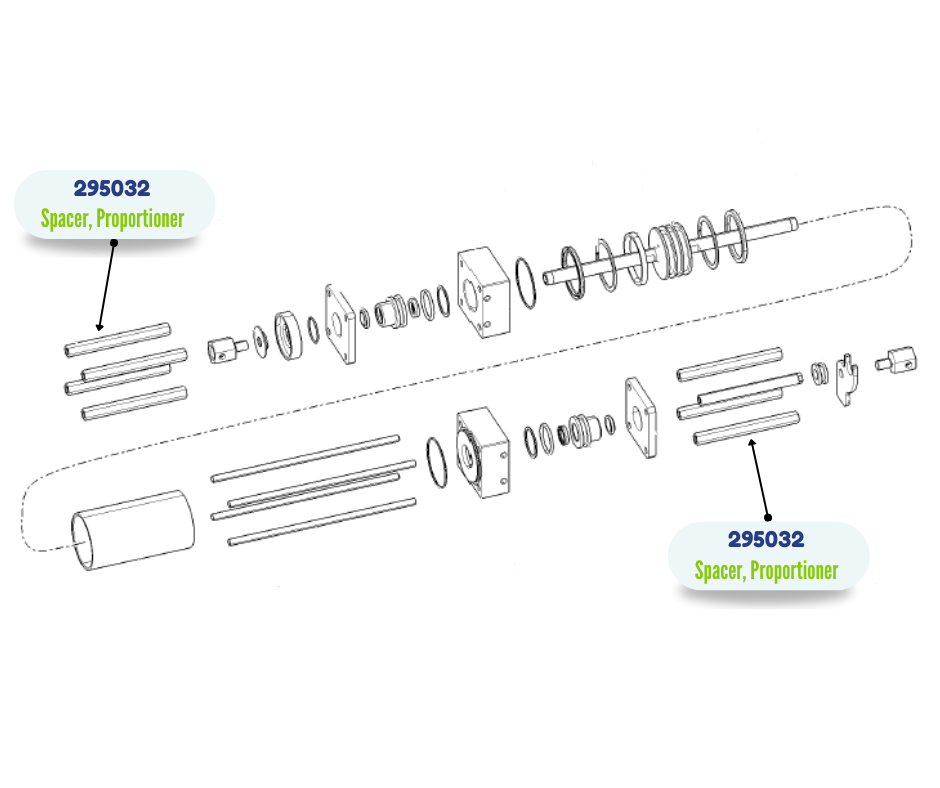 295032
Spacer, Proportioner

295032
Spacer, Proportioner