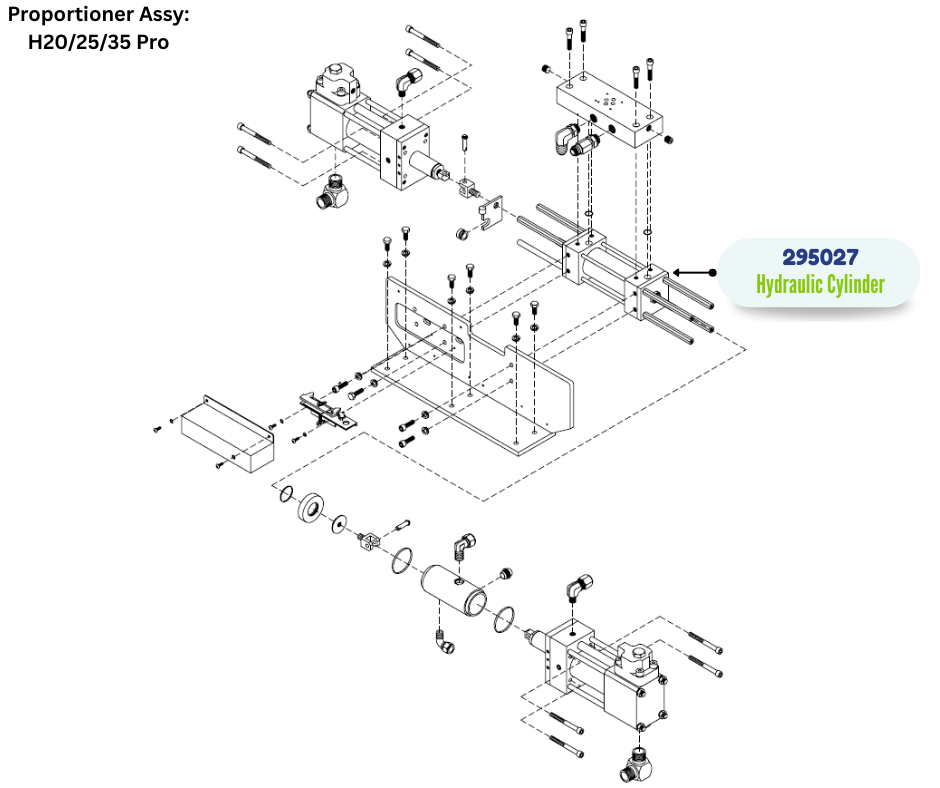 Proportioner Assy:
H20/25/35 Pro

295027
Hydraulic Cylinder